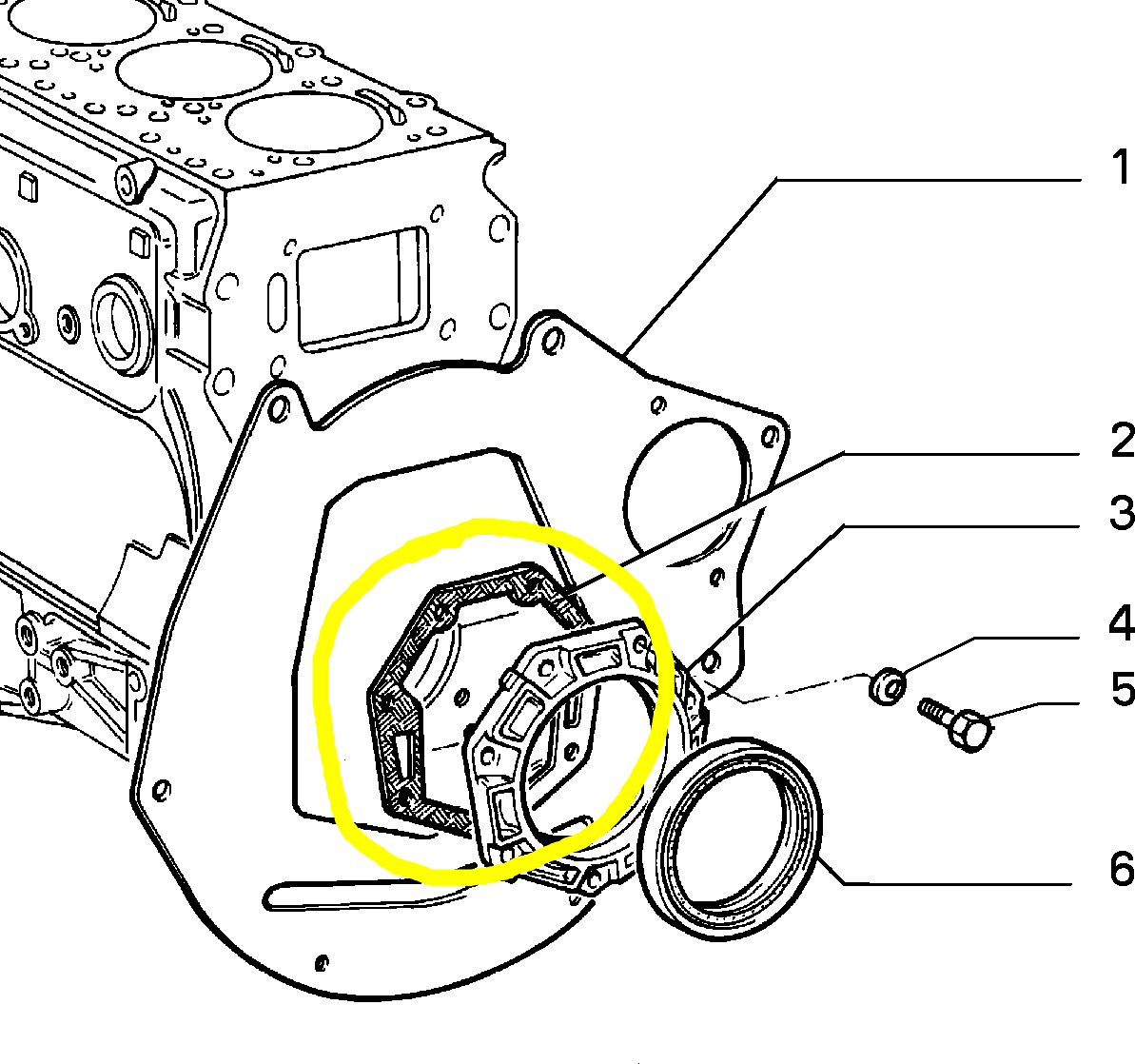 1
2
3
4
5
6