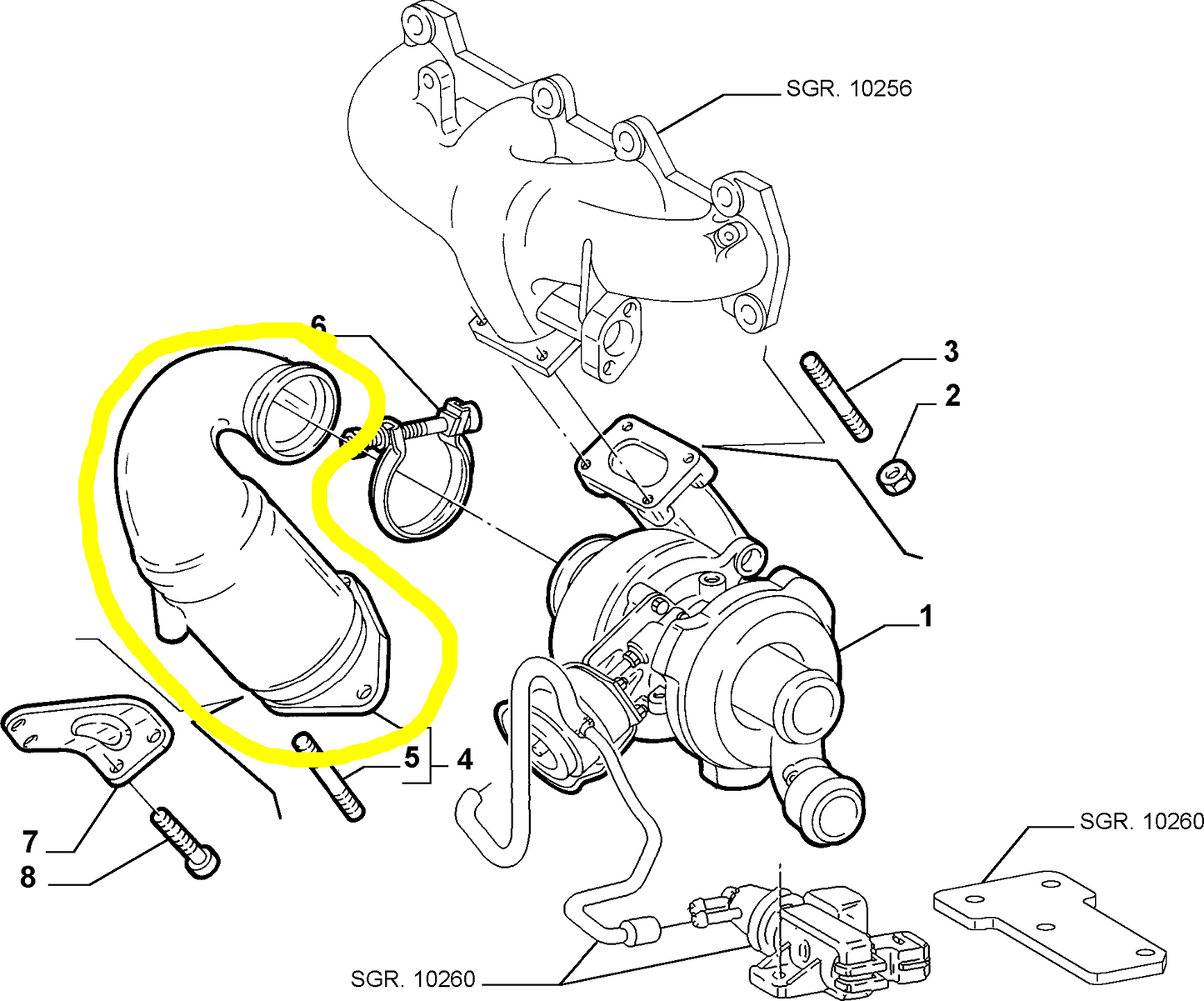 SGR. 10256

6

3

2

1

5

4

7

8

SGR. 10260

SGR. 10260