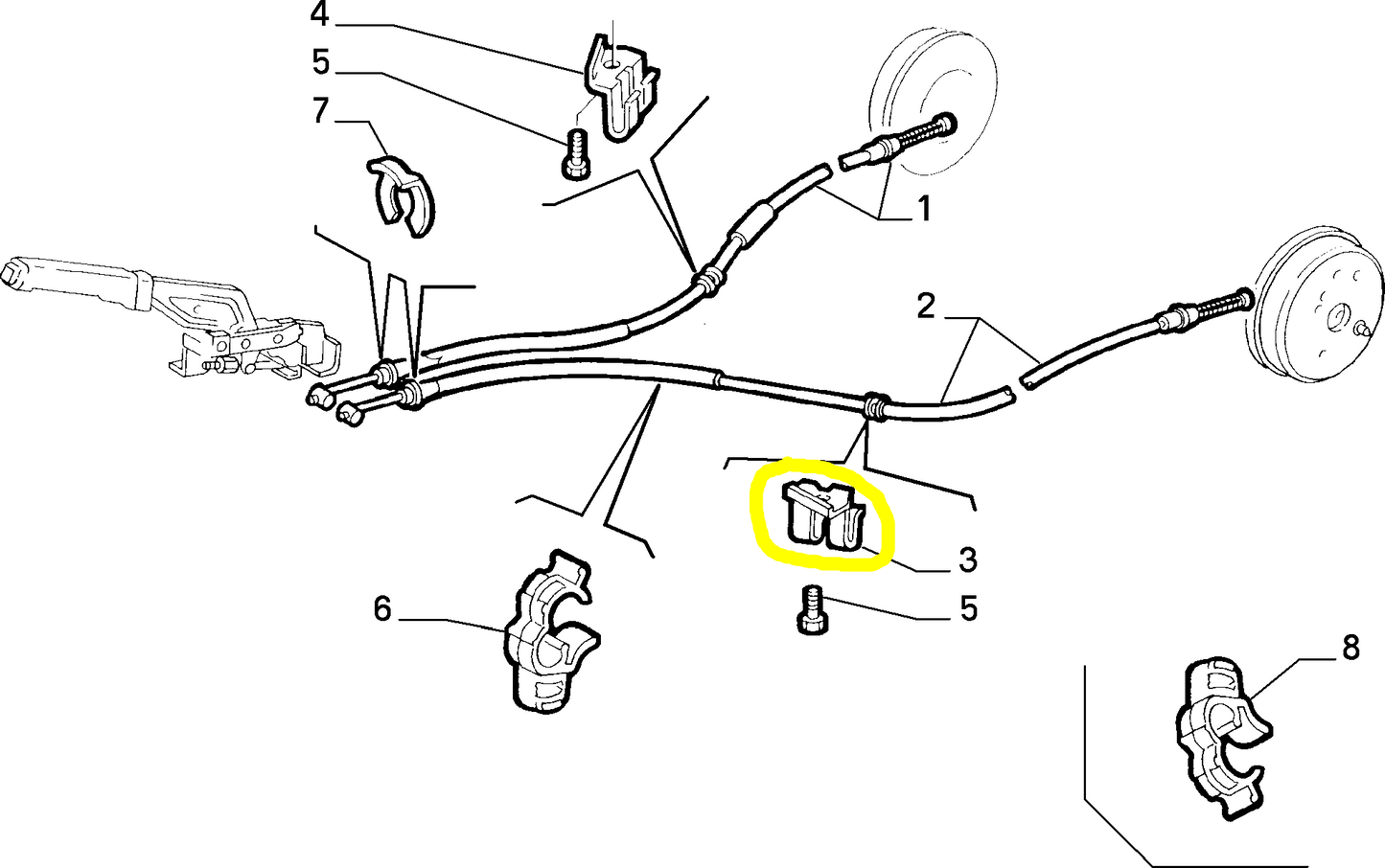 4
5
7
1
2
3
5
6
8