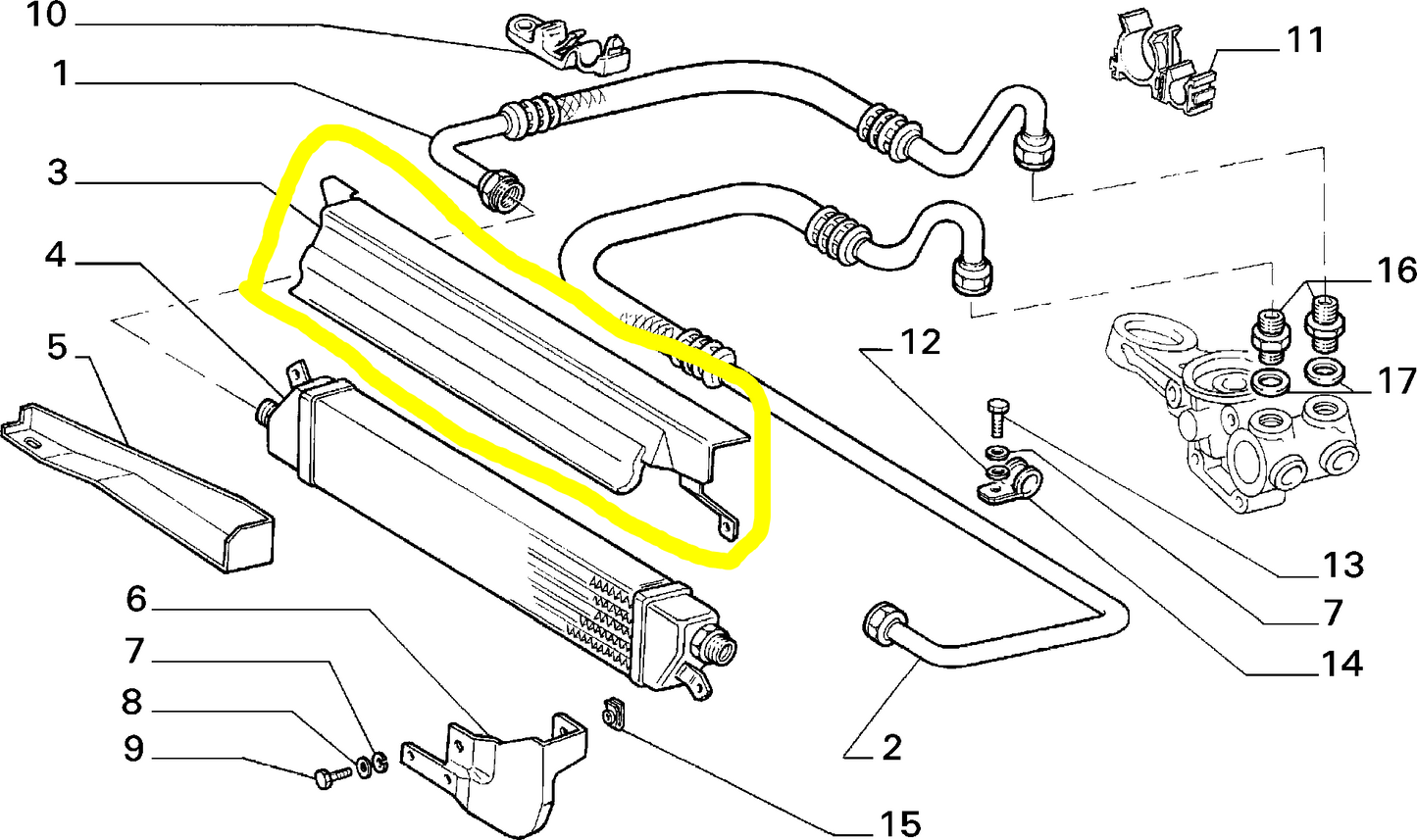 10
1
3
4
5
6
7
8
9
11
16
17
12
13
7
14
2
15