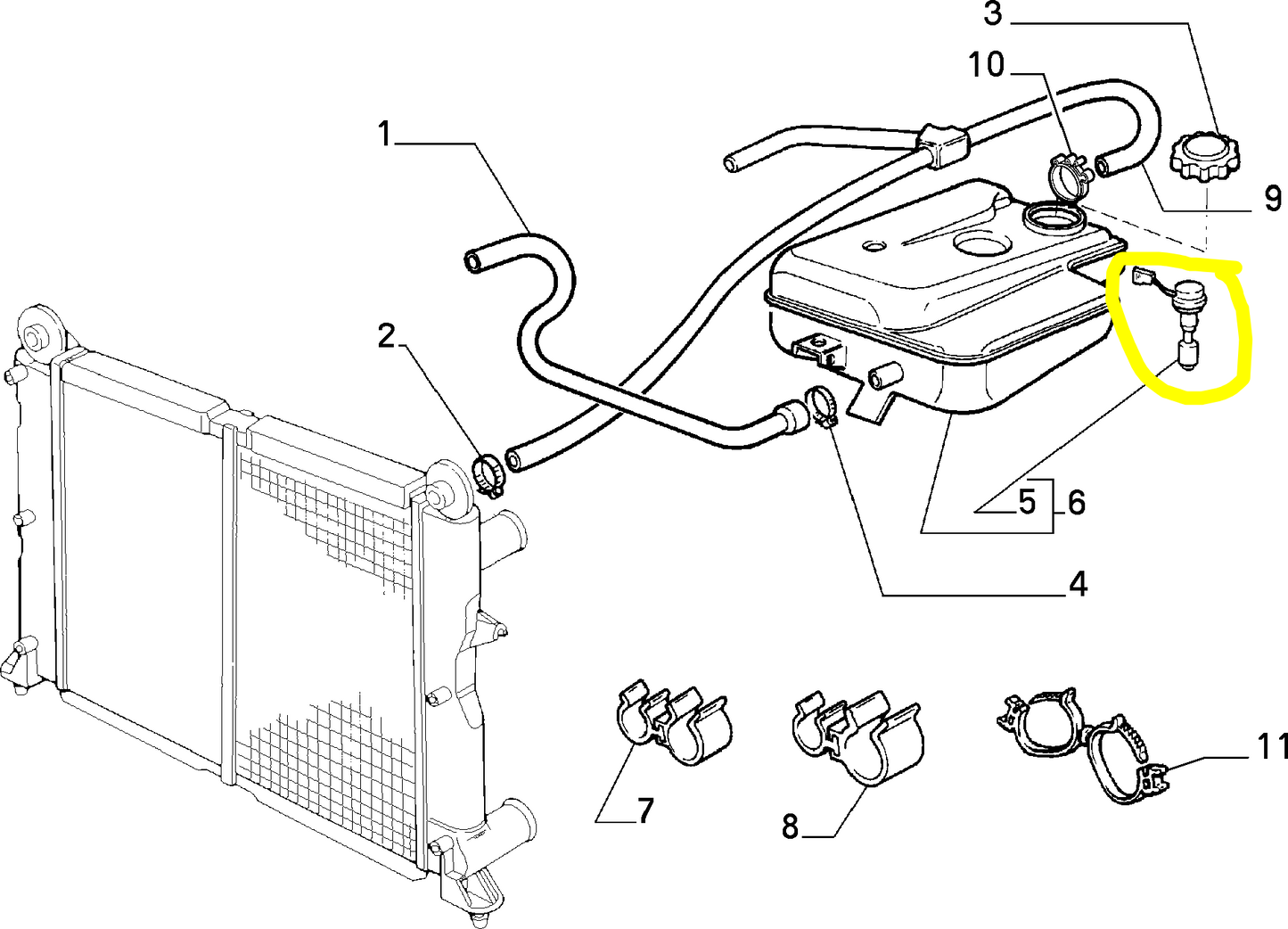 3
10
1
9
2
5
6
4
7
8
11