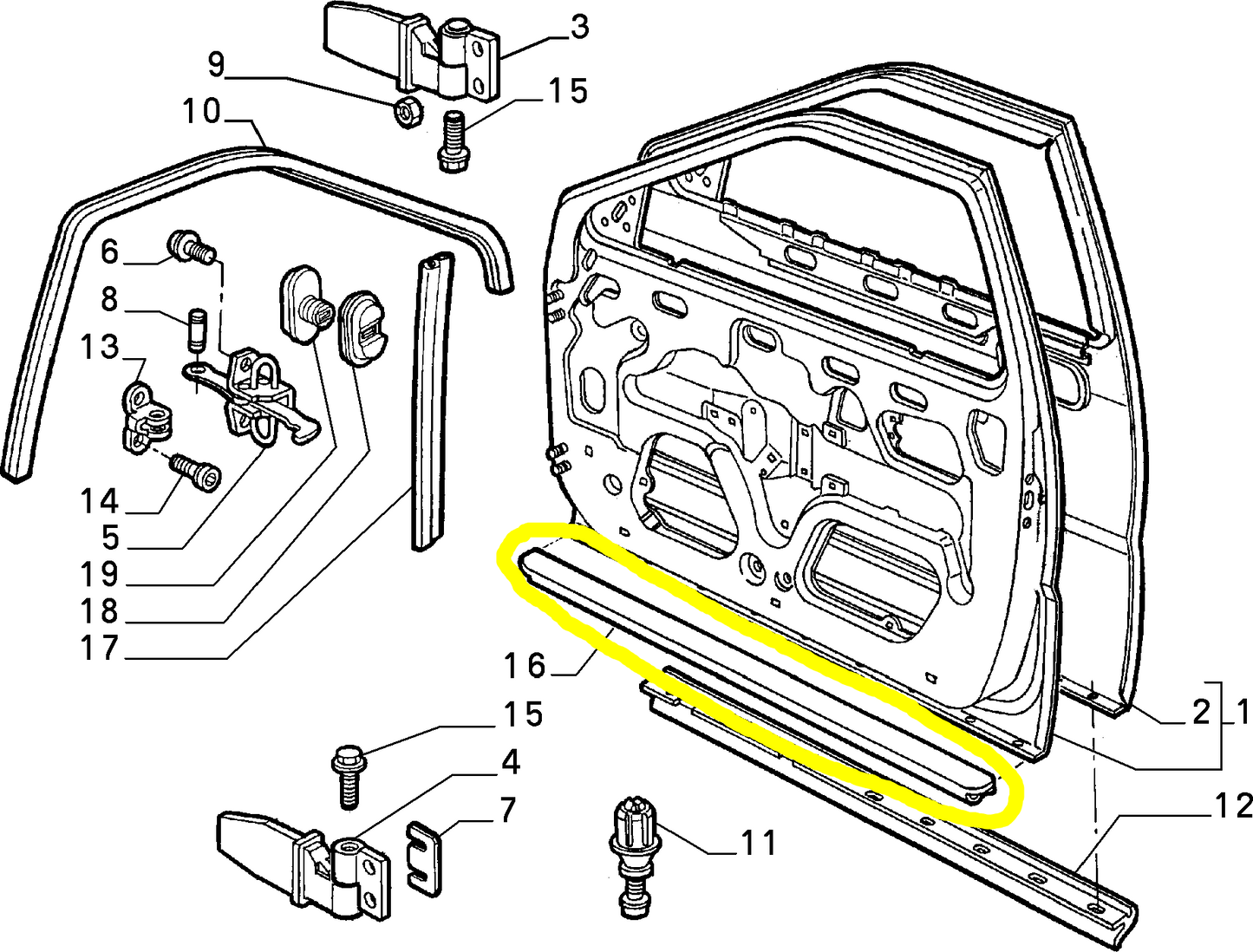 3
9
15
10
6
8
13
14
5
19
18
17
16
15
4
7
11
2
1
12