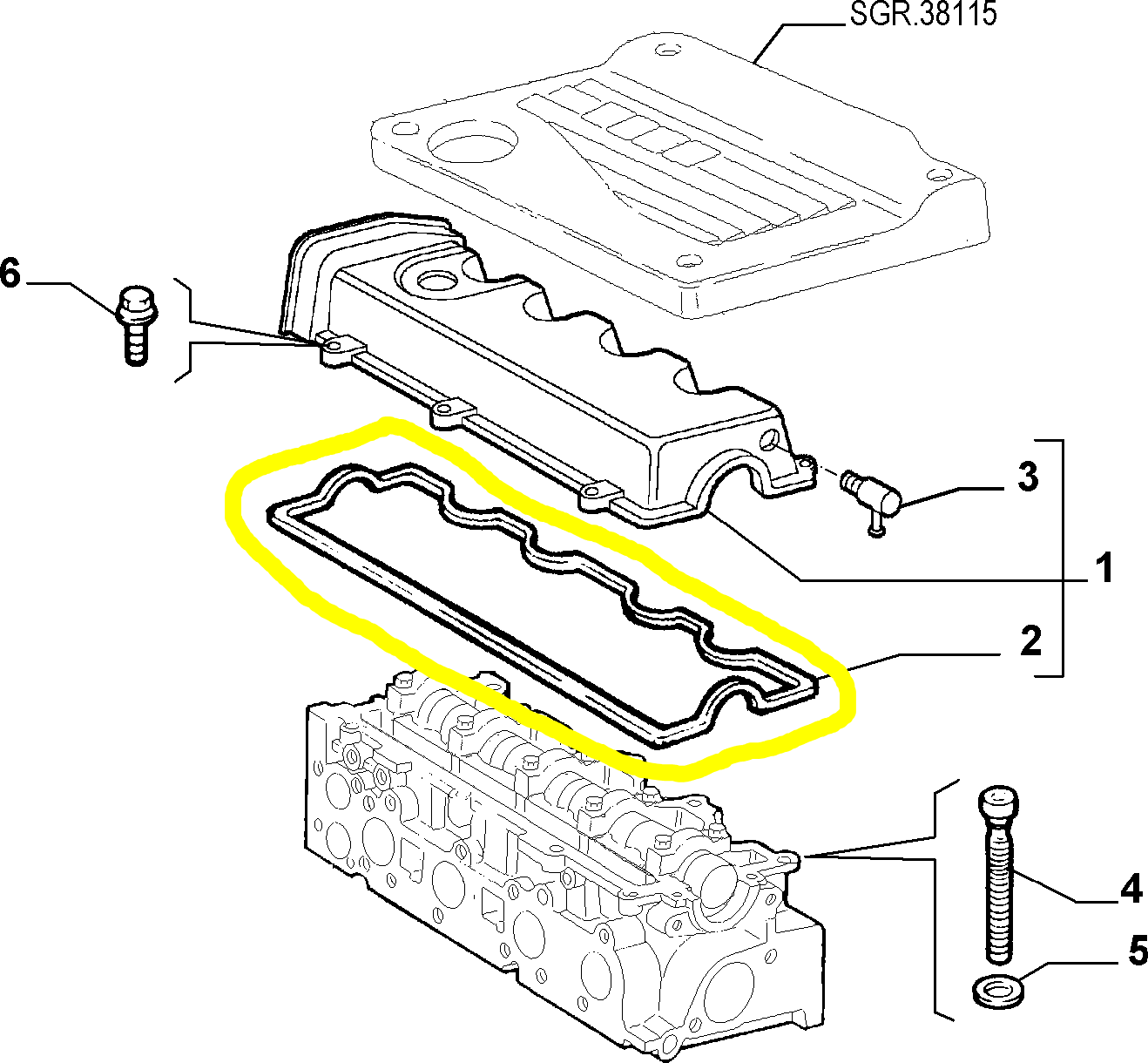 SGR.38115

6

3

1

2

4

5