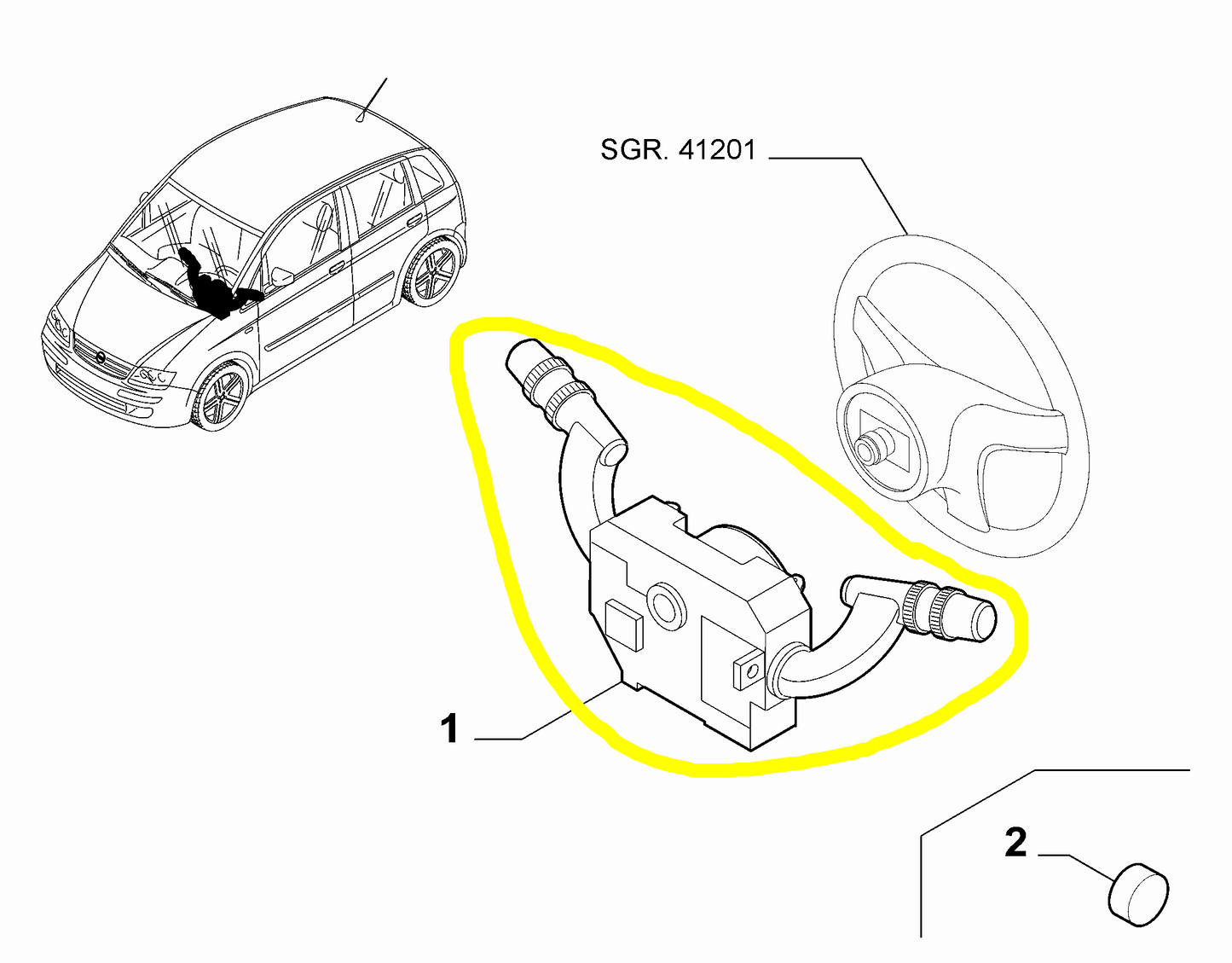 SGR. 41201

1

2