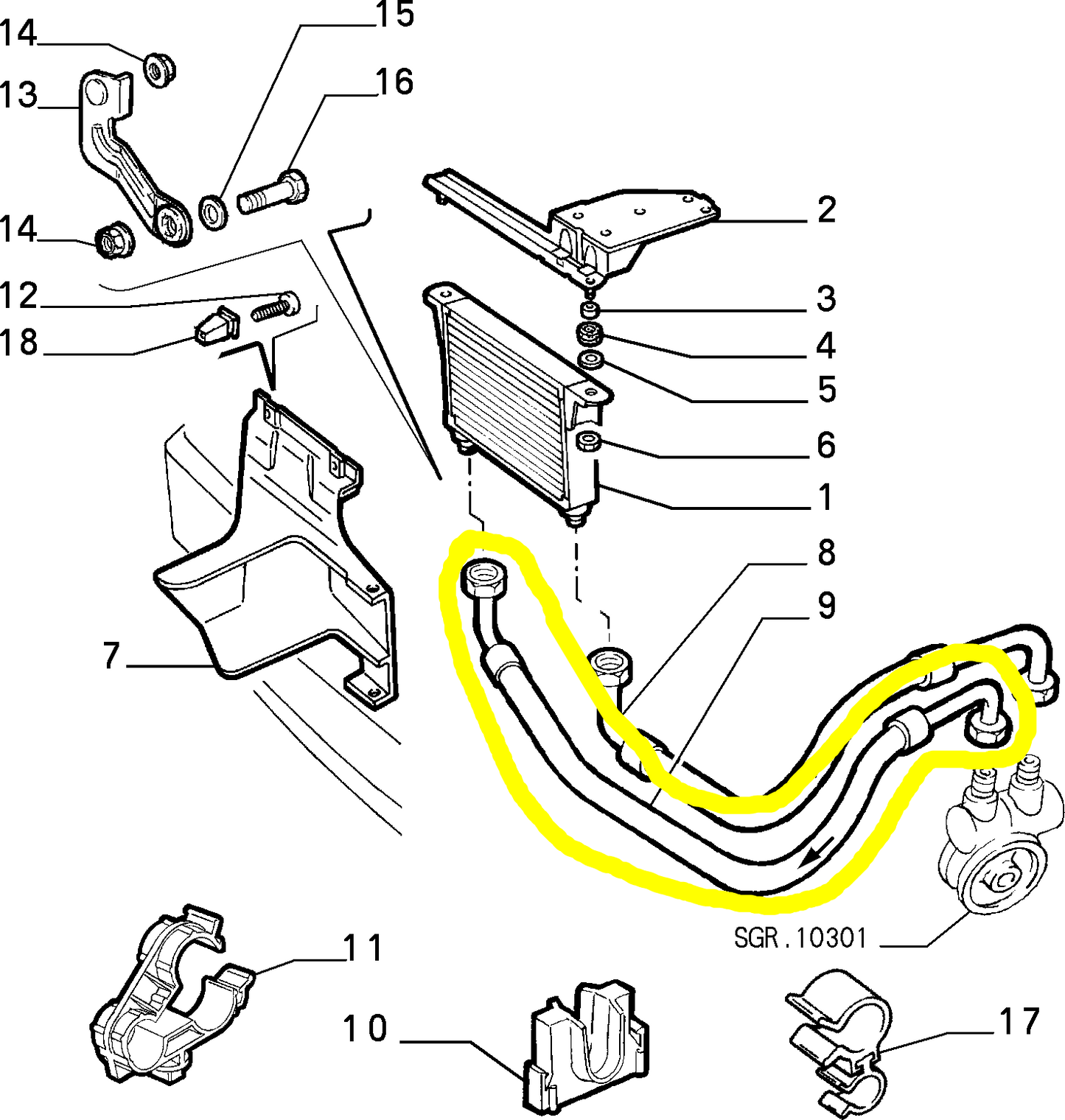 14
15
13
16
14
2
12
3
18
4
5
6
1
8
9
7
SGR.10301
11
10
17