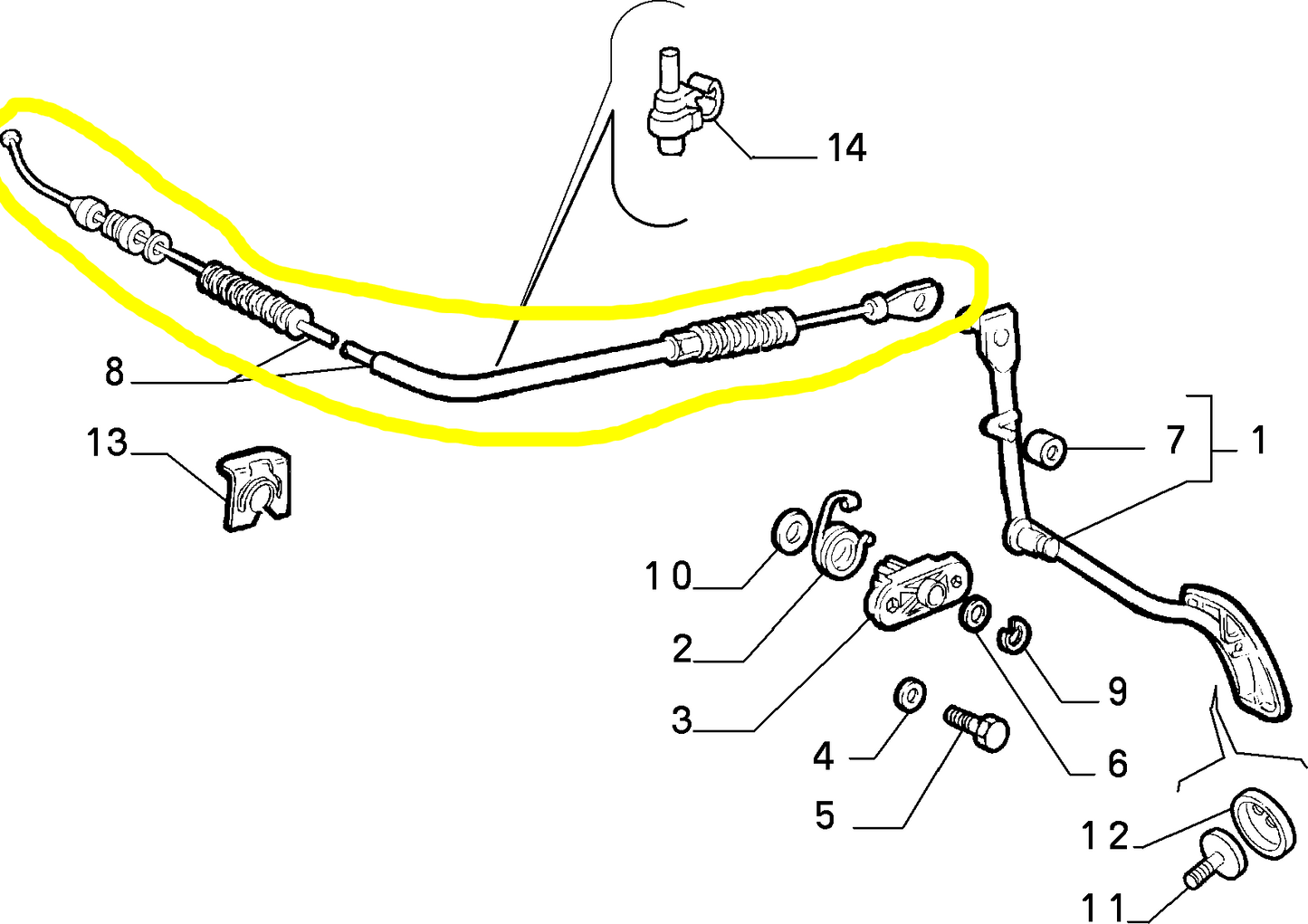 14
8
13
7
1
10
2
3
9
4
6
5
12
11