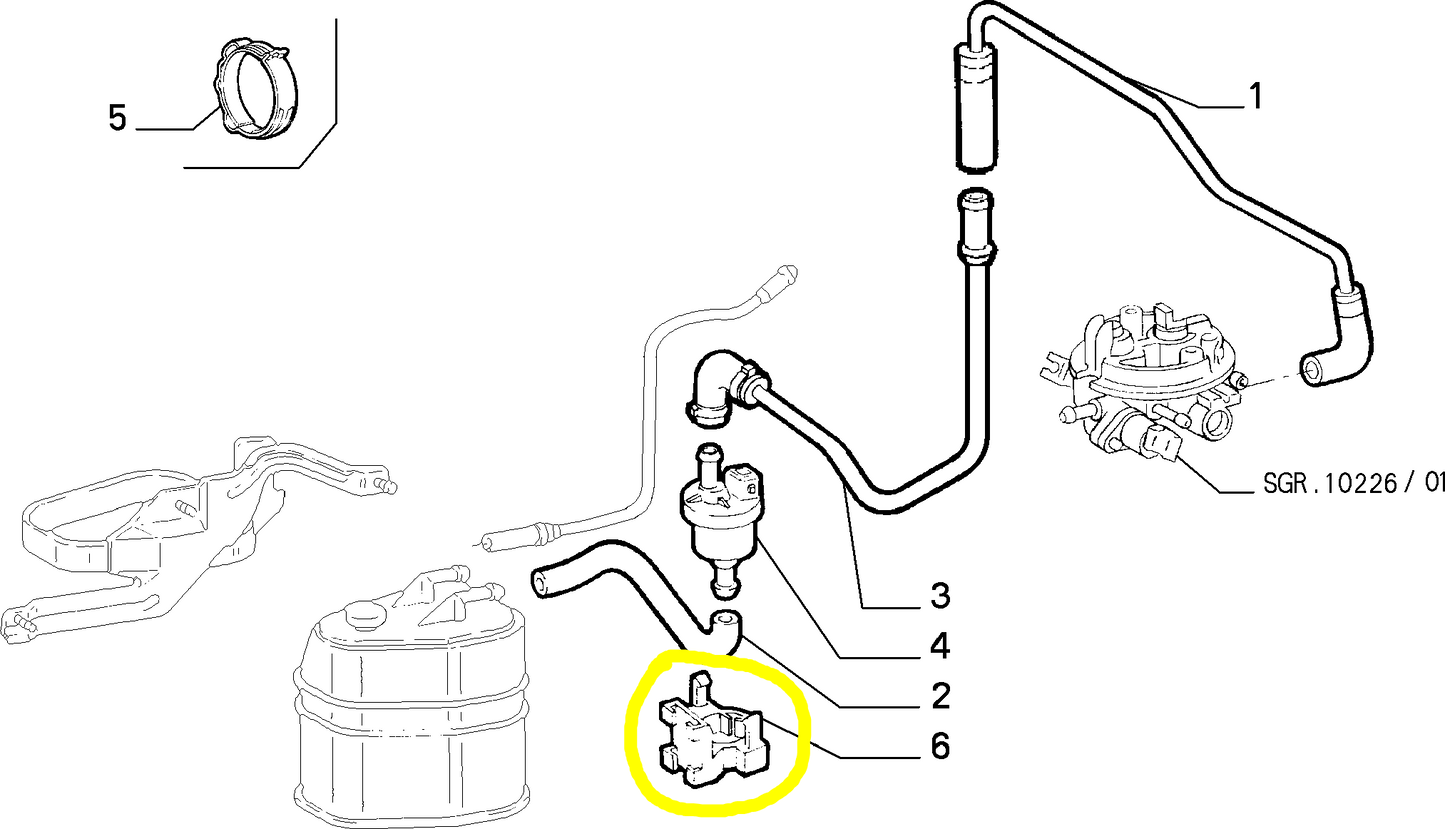 5

1

SGR.10226 / 01

3

4

2

6