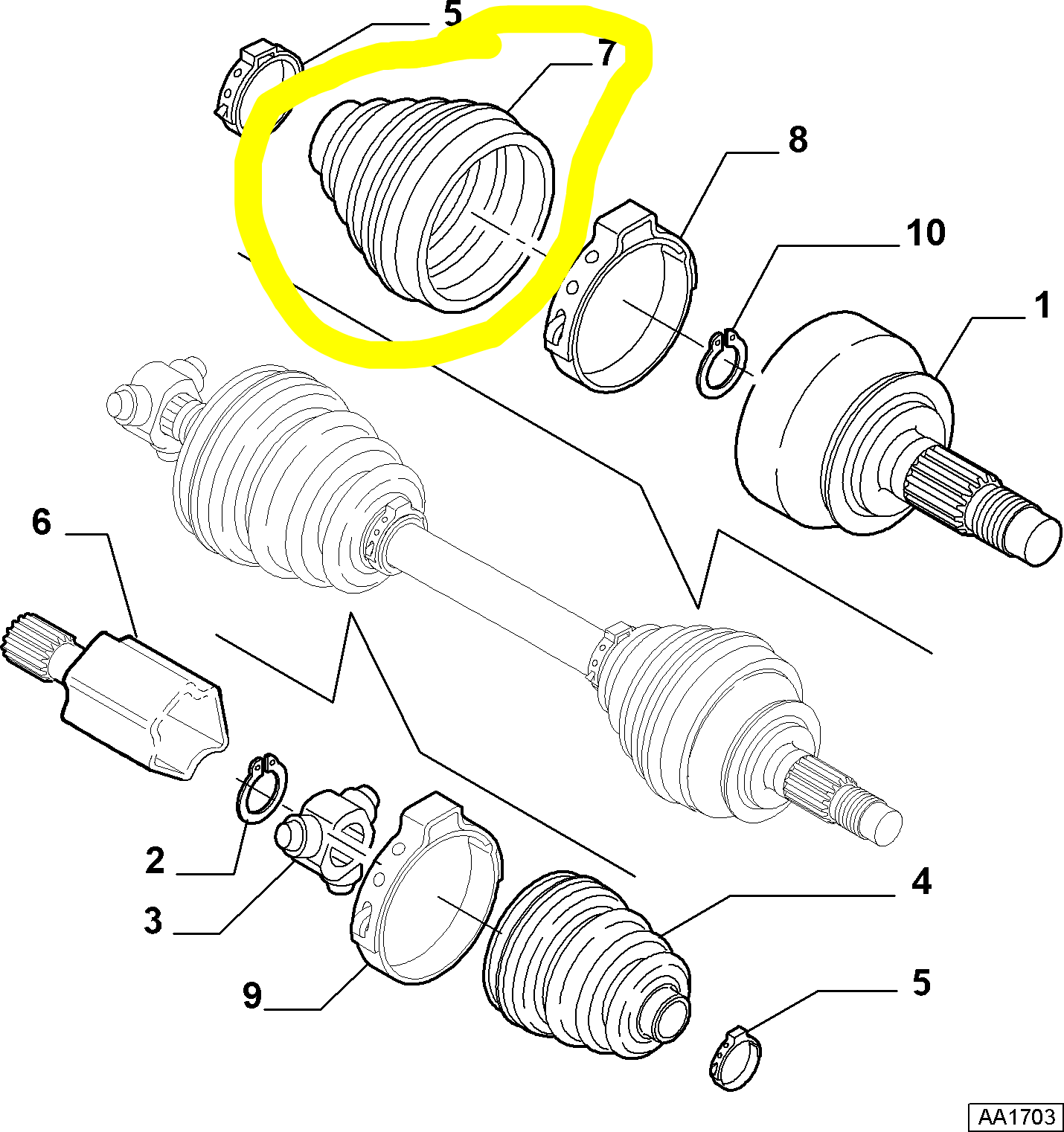 5
7
8
10
1
6
2
3
9
4
5
AA1703