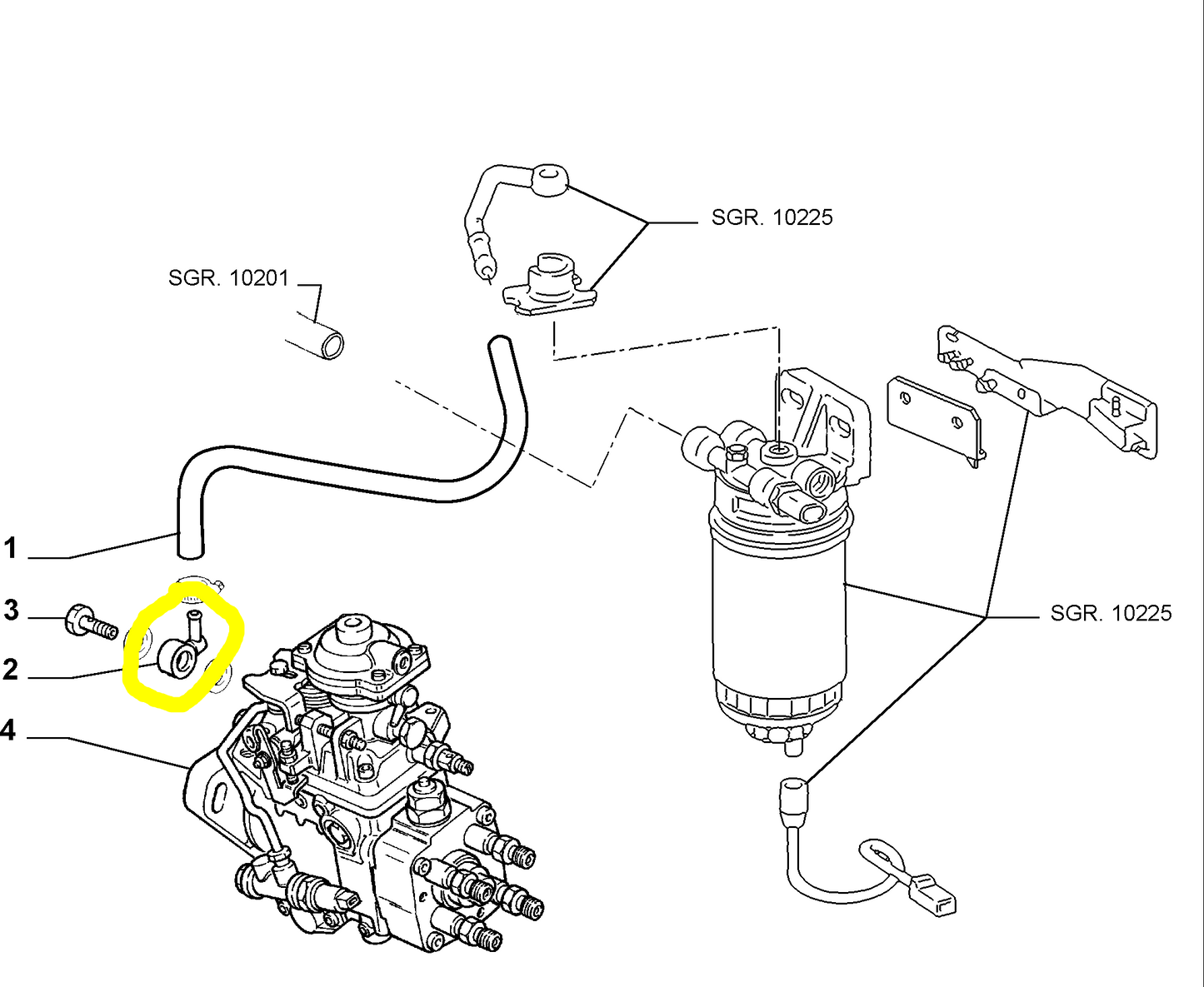 SGR. 10225

SGR. 10201

1

3

2

4

SGR. 10225