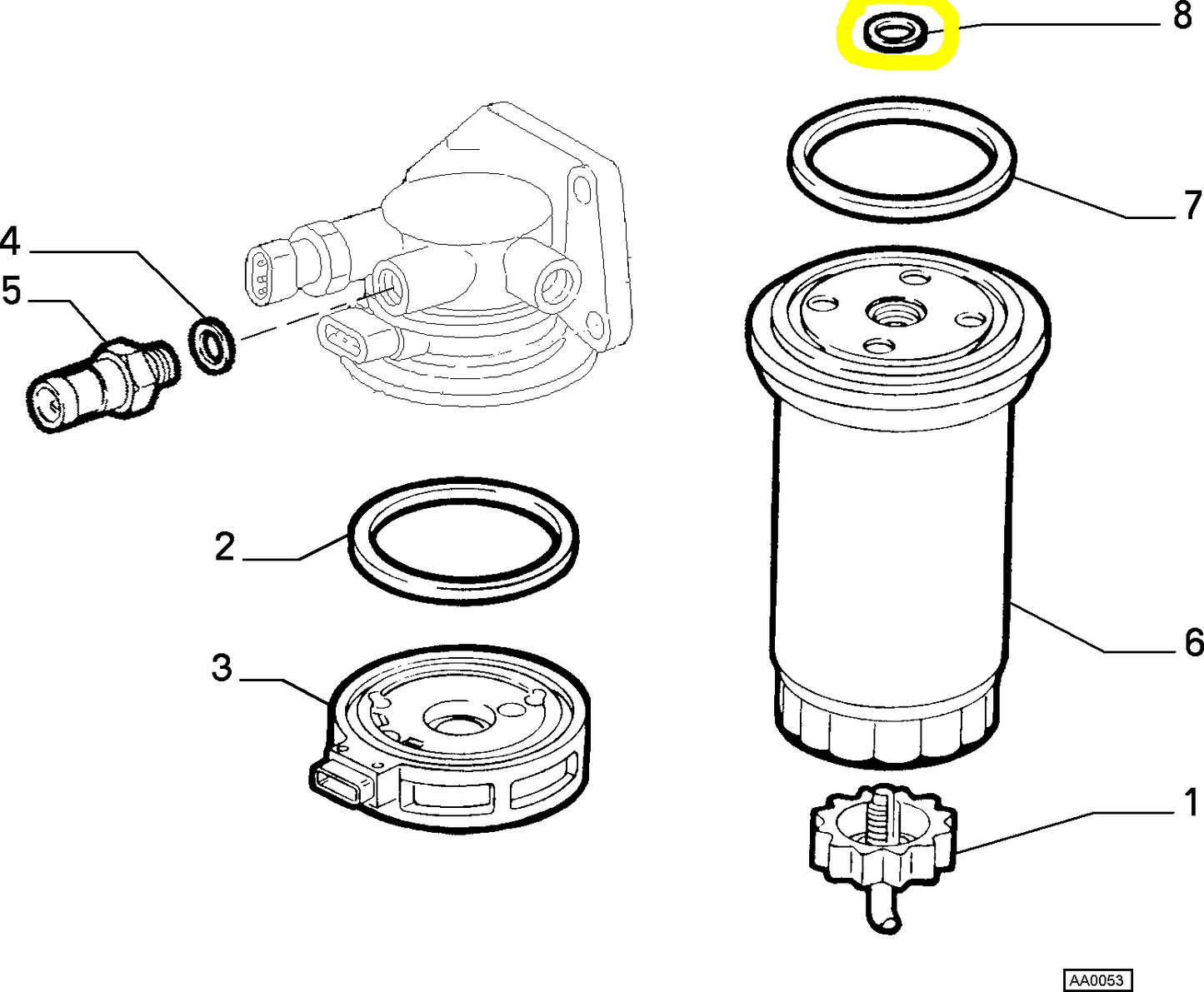 8
7
4
5
2
6
3
1
AA0053