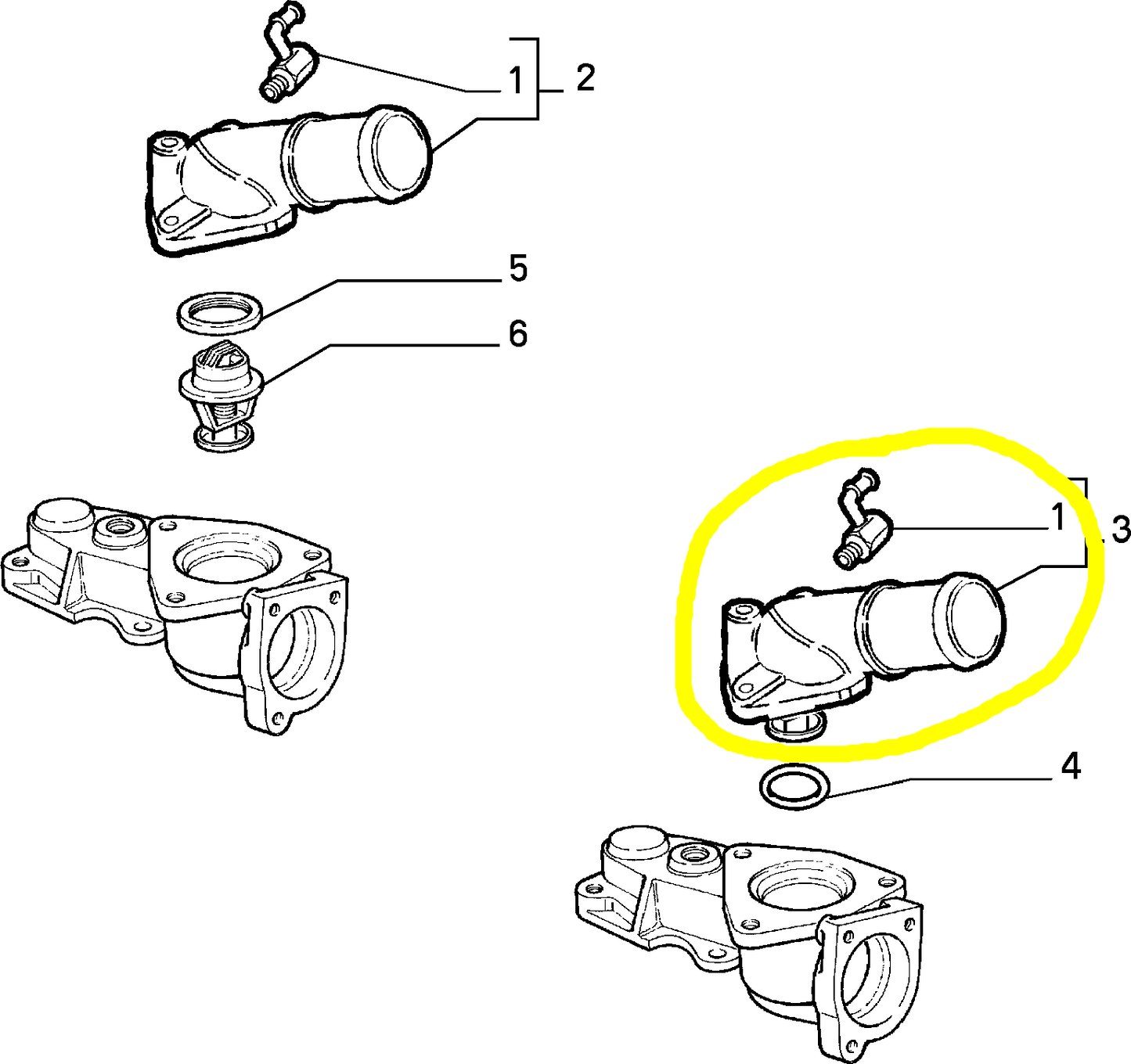 1
2
5
6
1
3
4