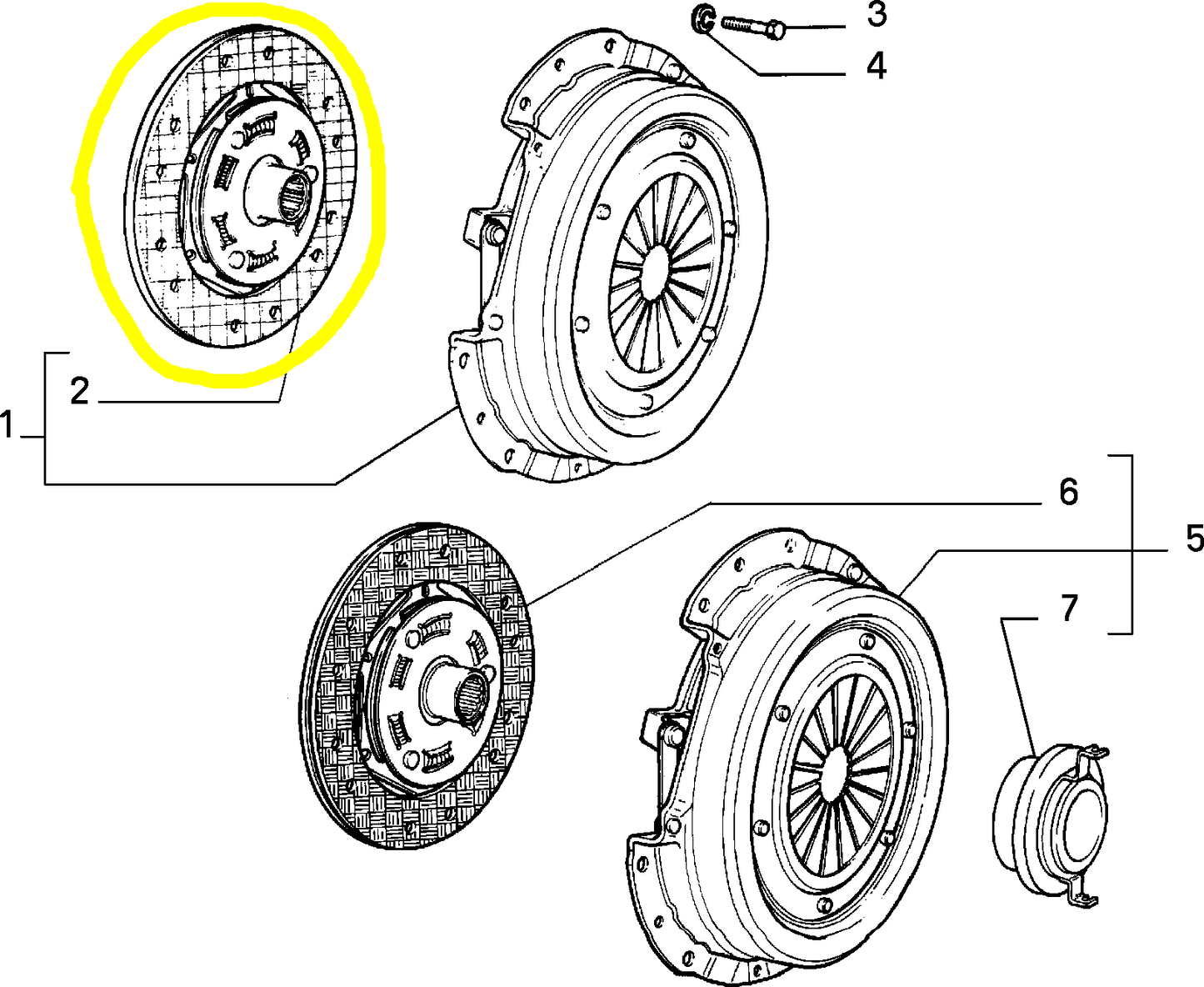 3
4
2
1
6
5
7