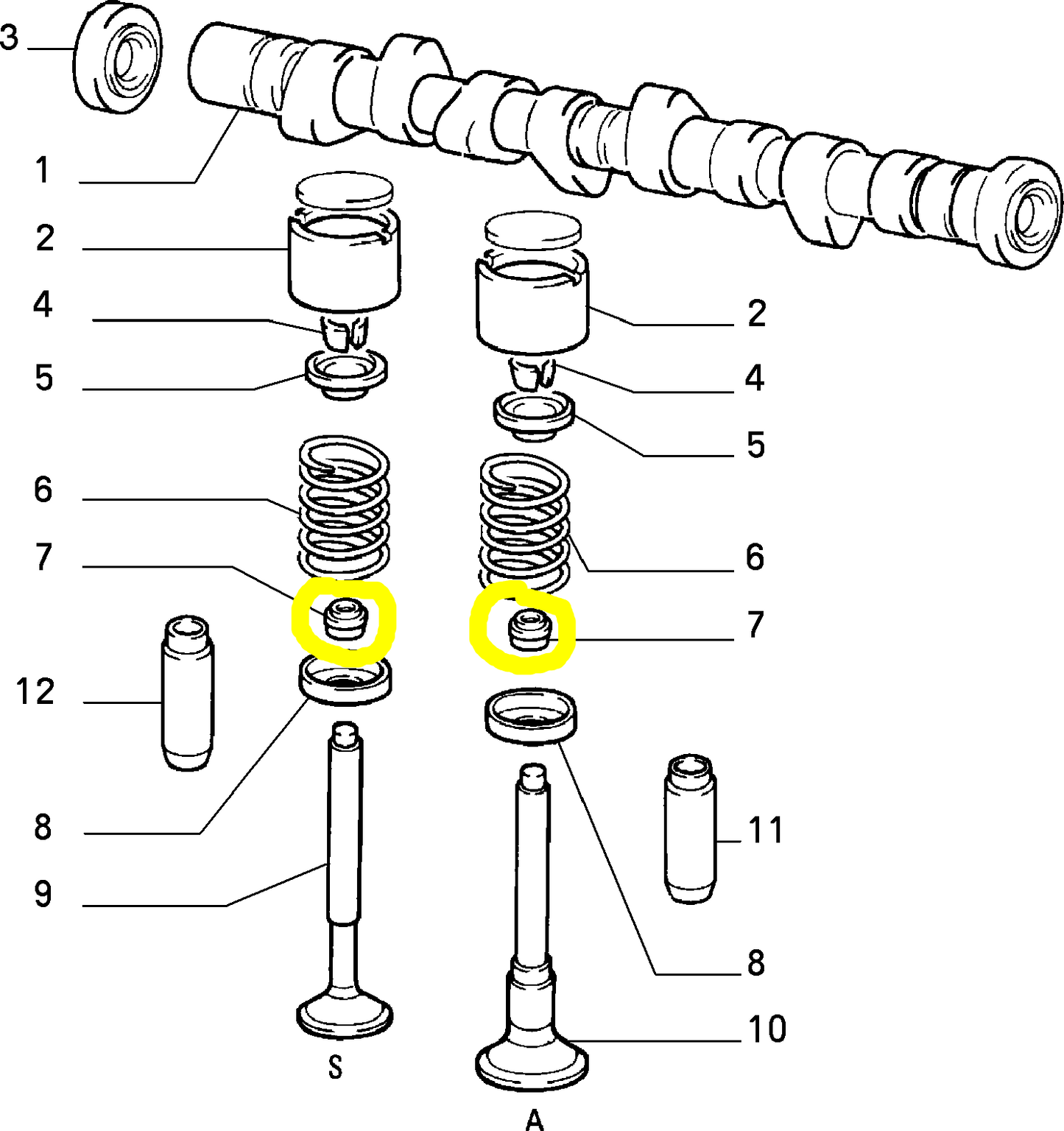 3
1
2
4
5
6
7
12
8
9
S
2
4
5
6
7
11
8
10
A