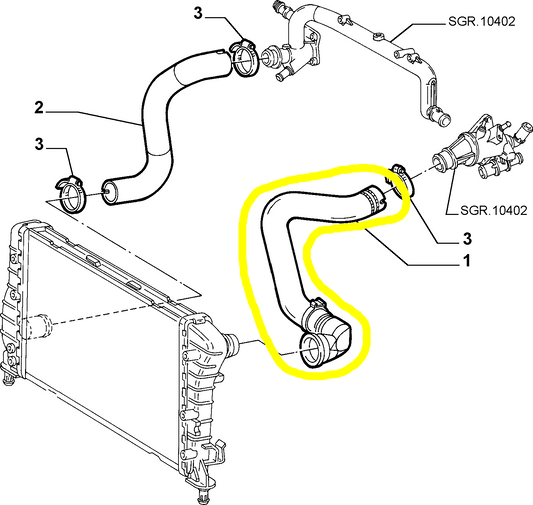 3
SGR.10402
2
3
SGR.10402
3
1