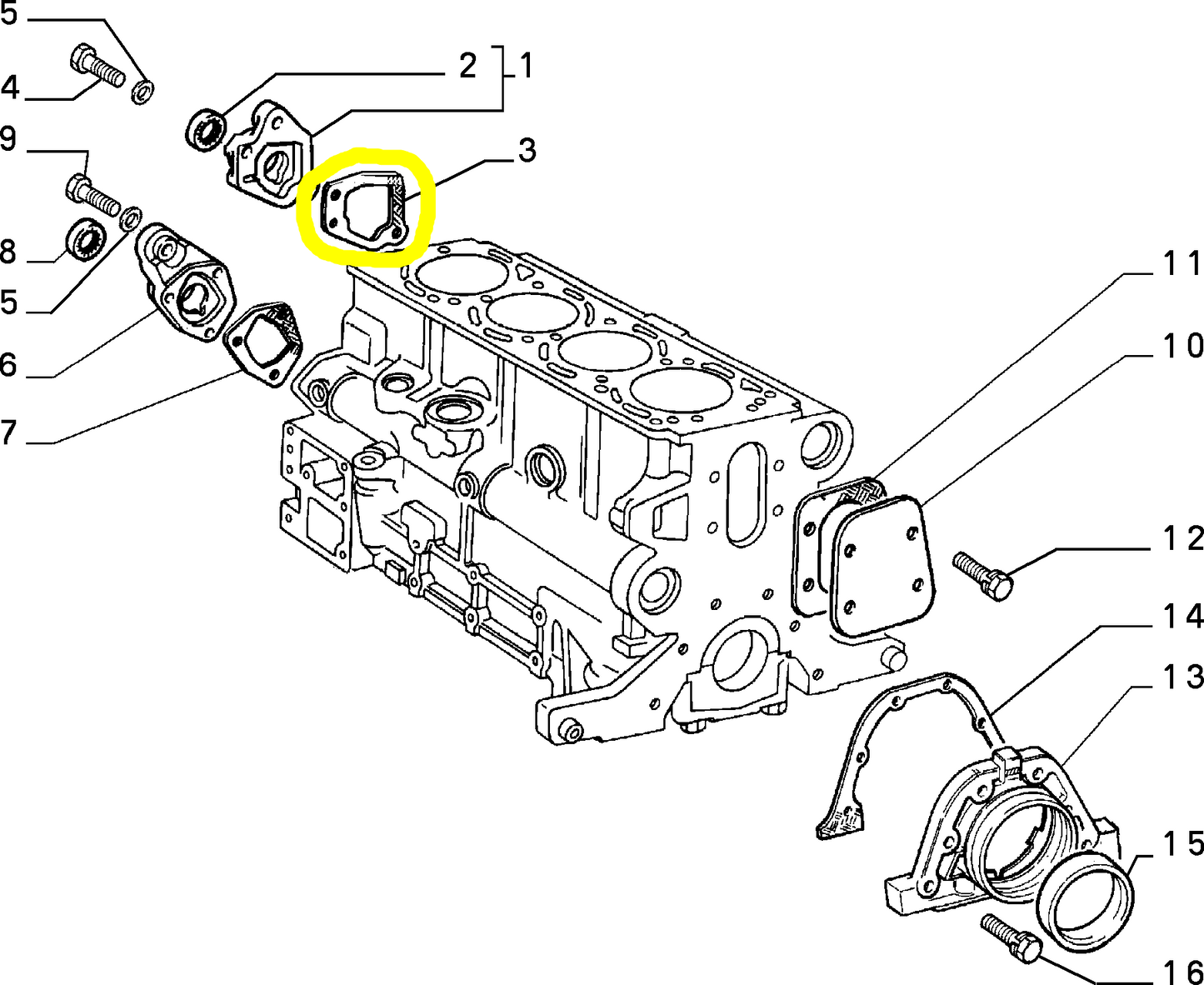 5
4
2
1
9
3
8
5
6
7
11
10
12
14
13
15
16