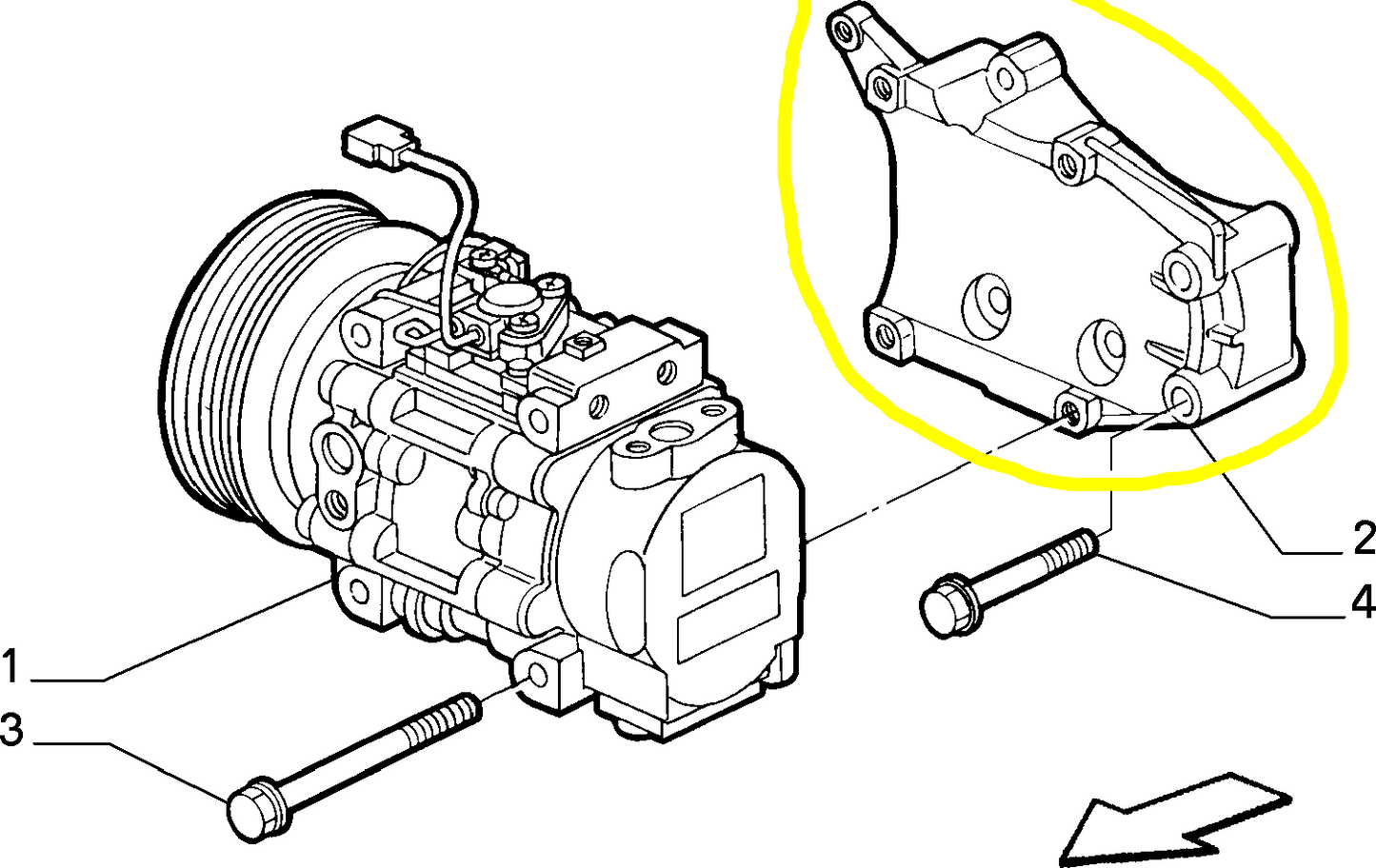 2
4
1
3