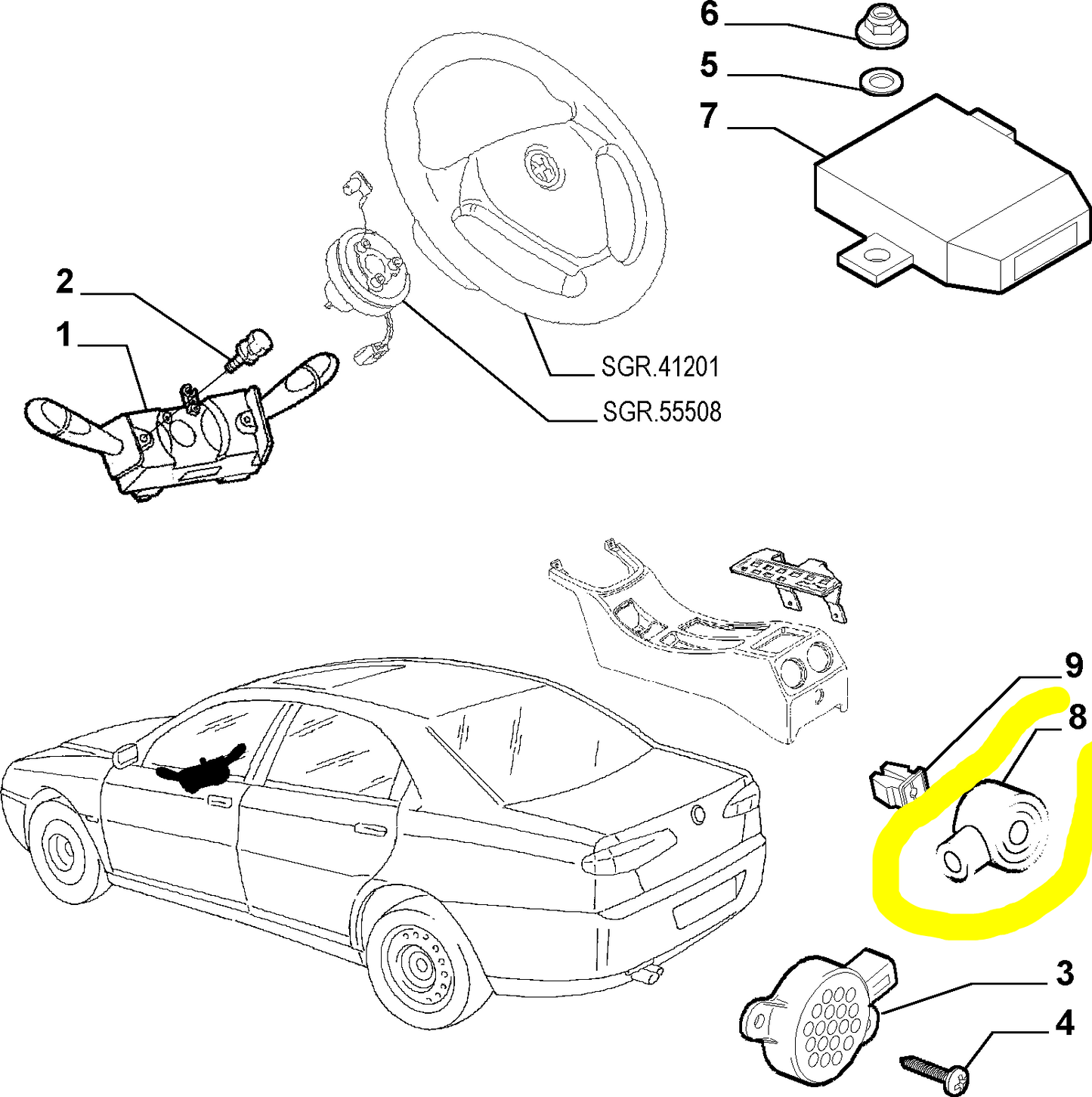 6
5
7
2
1
SGR.41201
SGR.55508
9
8
3
4