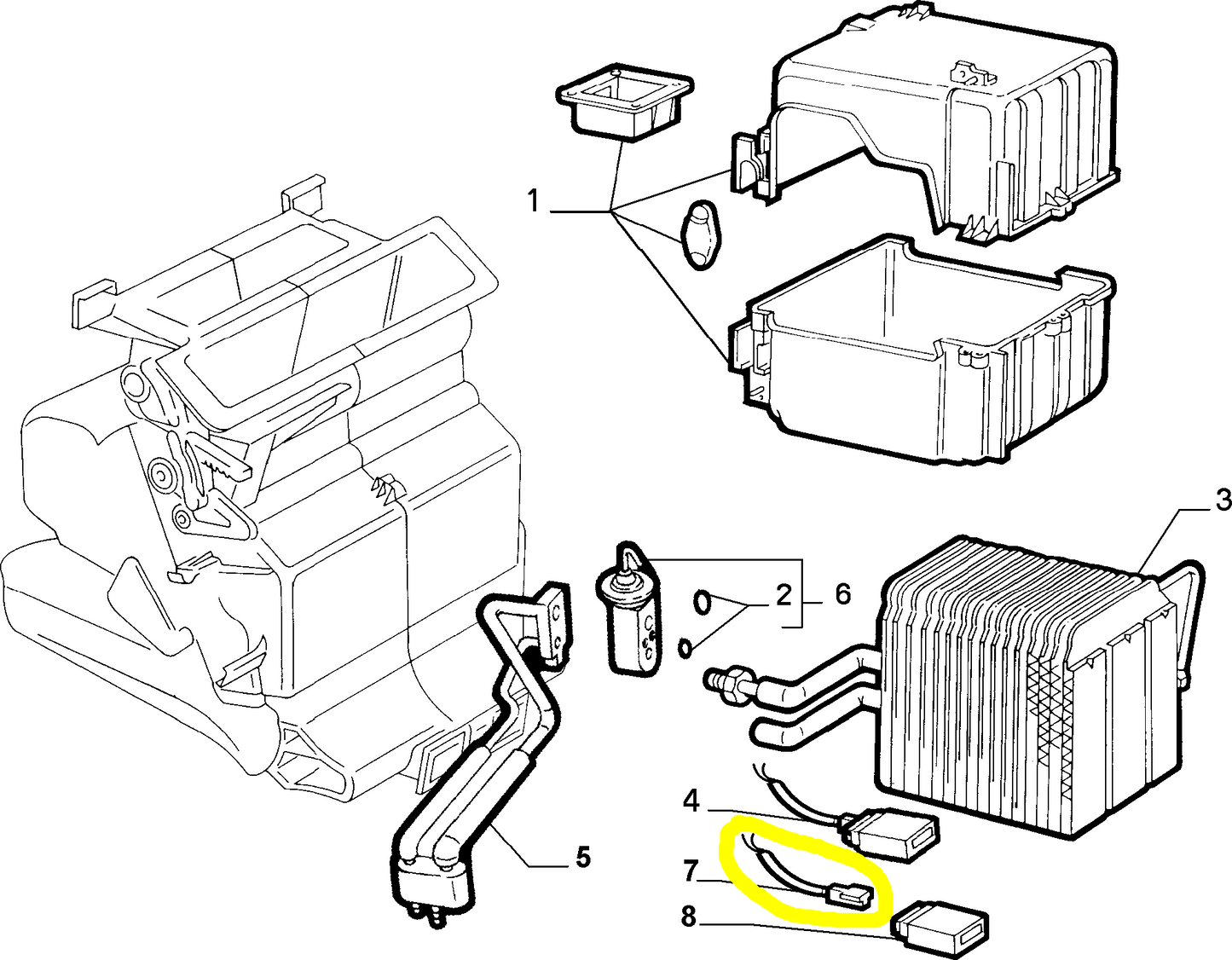 1
3
2
6
4
5
7
8