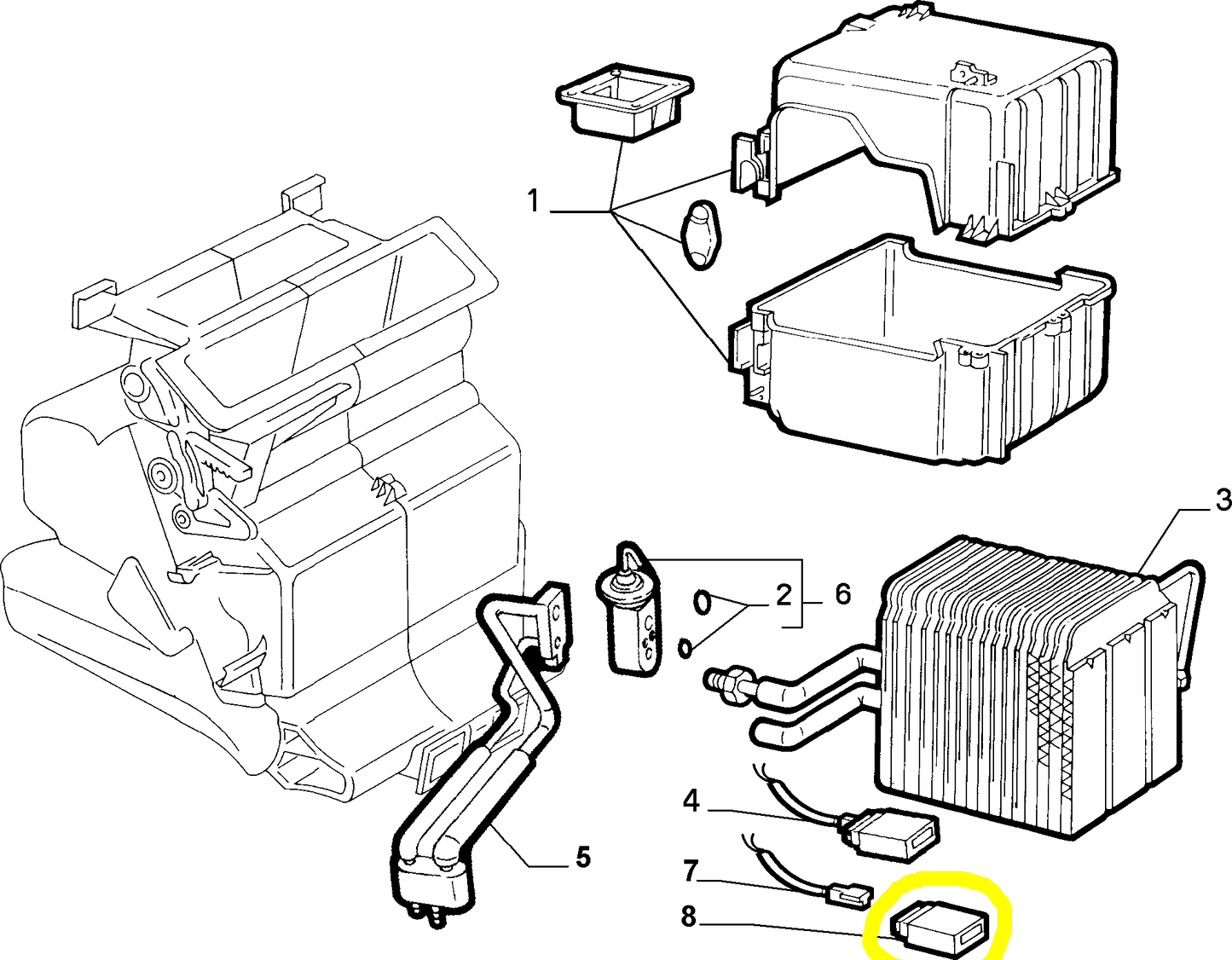 1
3
2
6
4
5
7
8