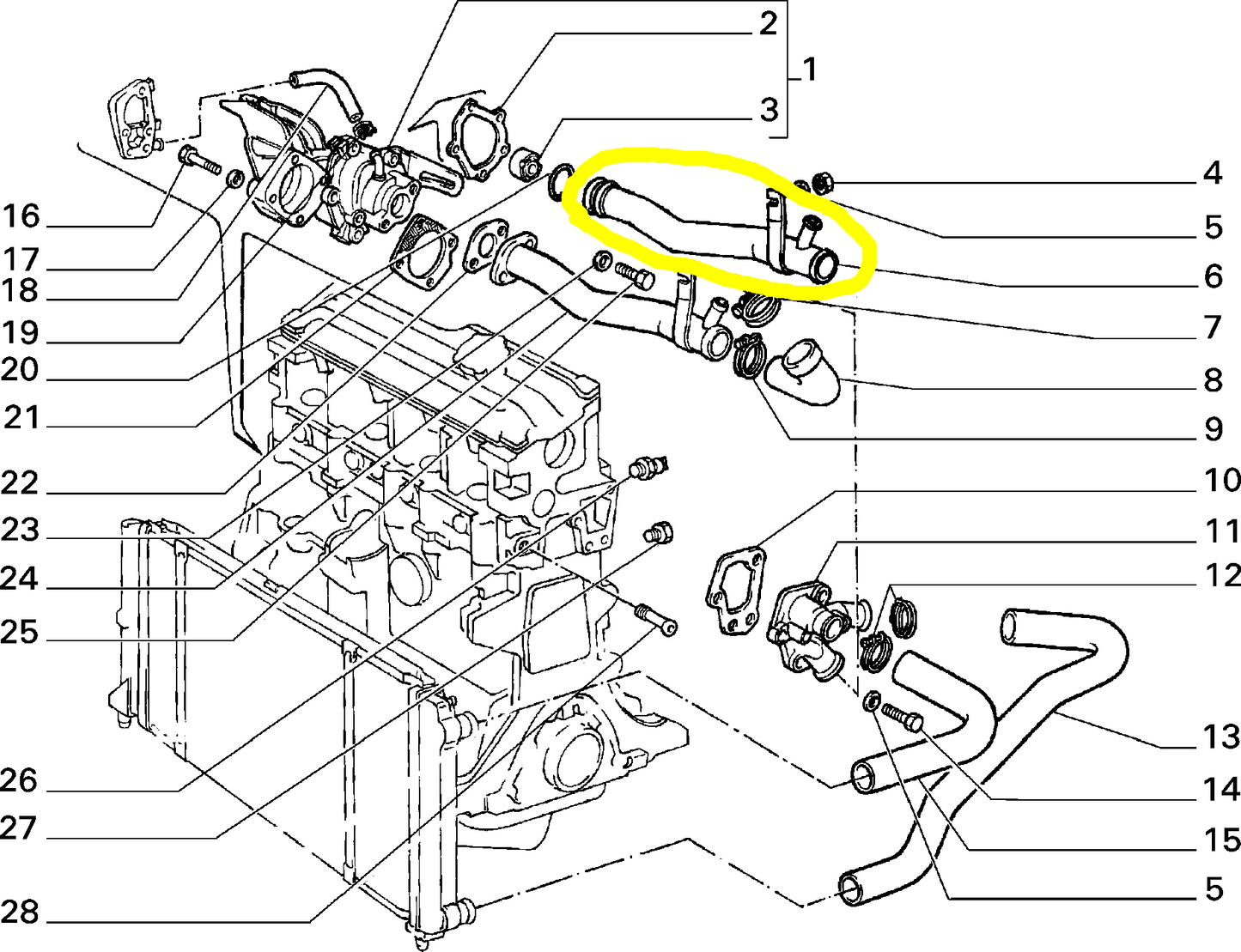 2
1
3
4
5
6
7
8
9
10
11
12
13
14
15
5
16
17
18
19
20
21
22
23
24
25
26
27
28