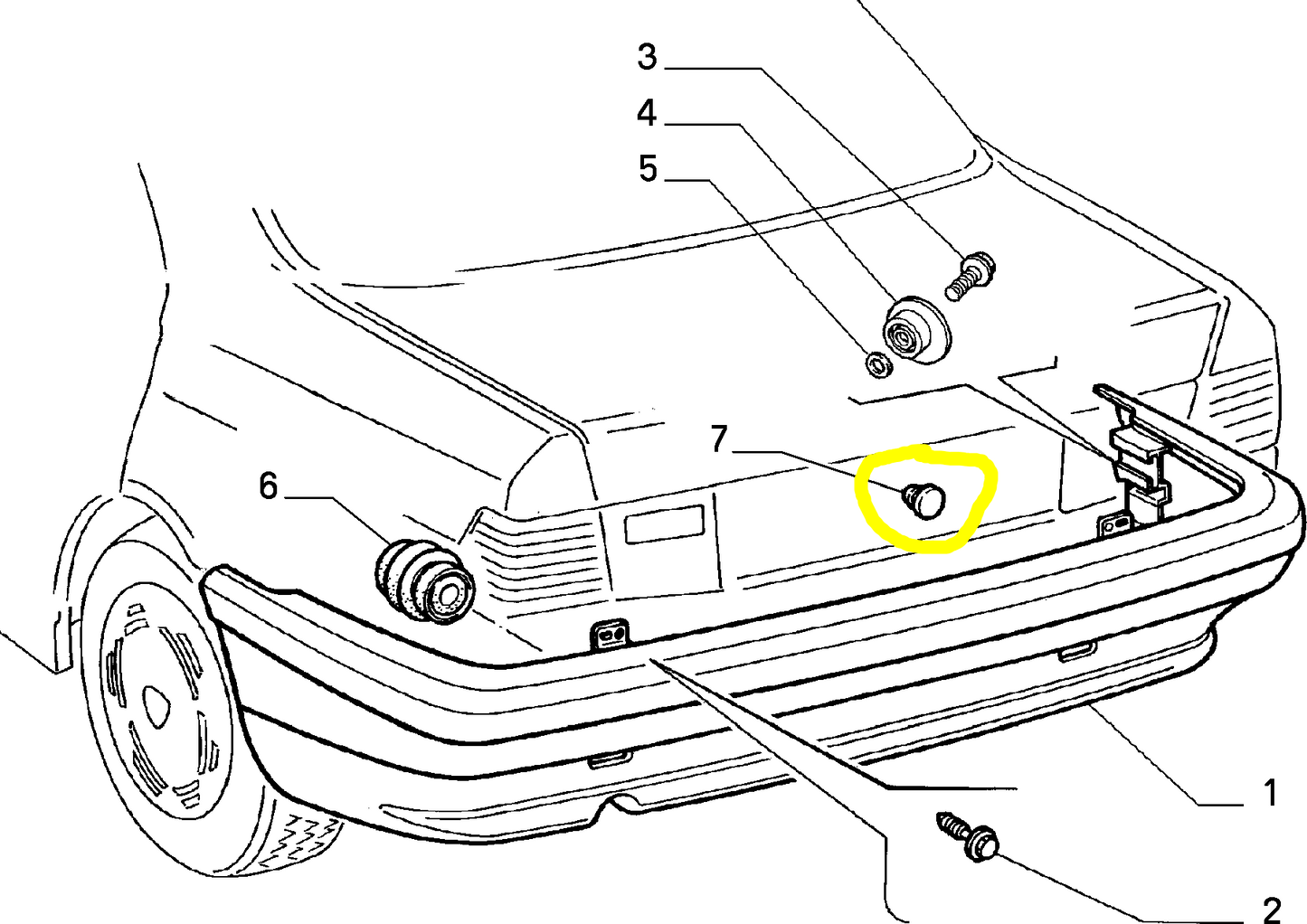 3
4
5
7
6
1
2