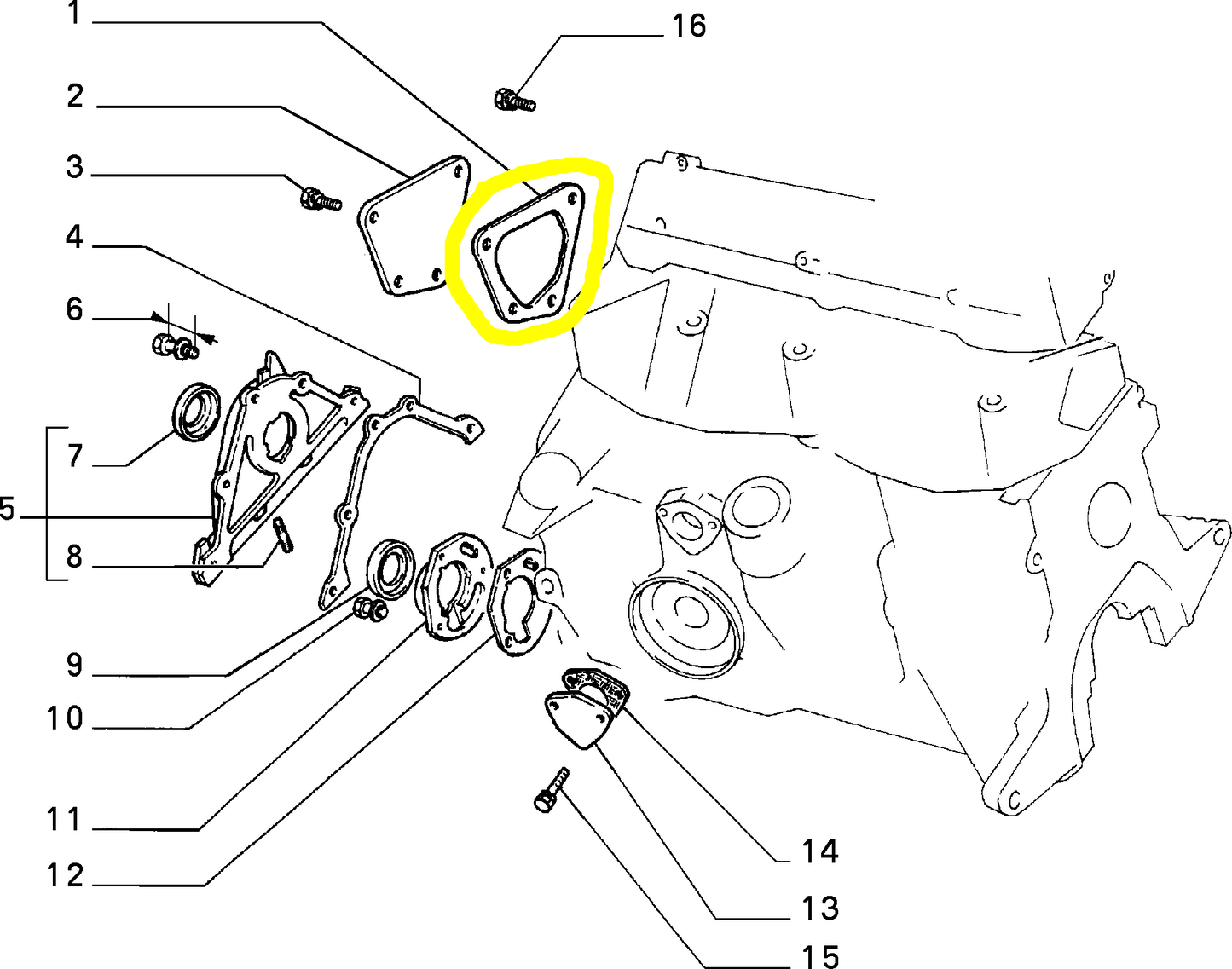 1
16
2
3
4
6
7
5
8
9
10
11
12
14
13
15