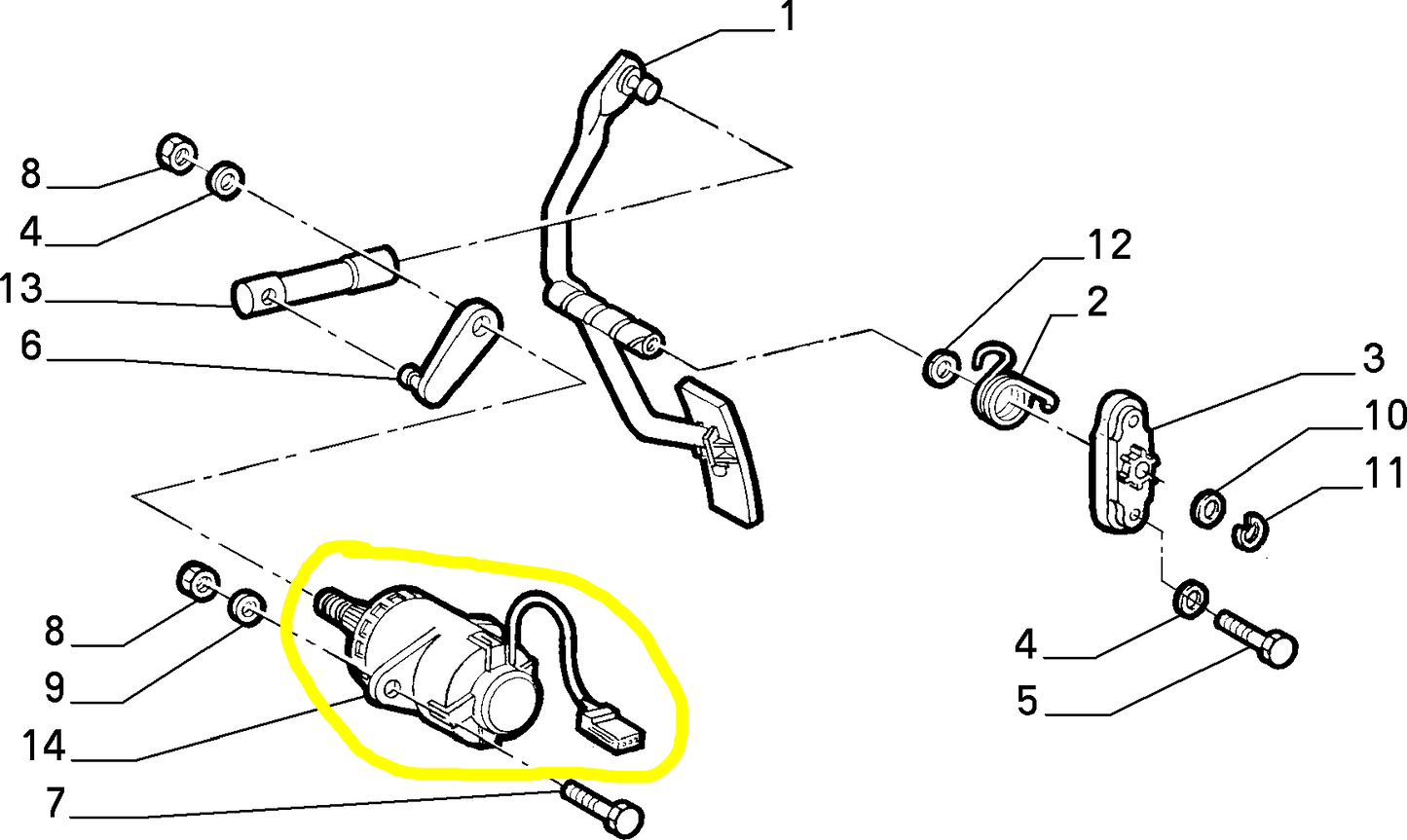 1
8
4
13
6
12
2
3
10
11
8
9
14
7
4
5