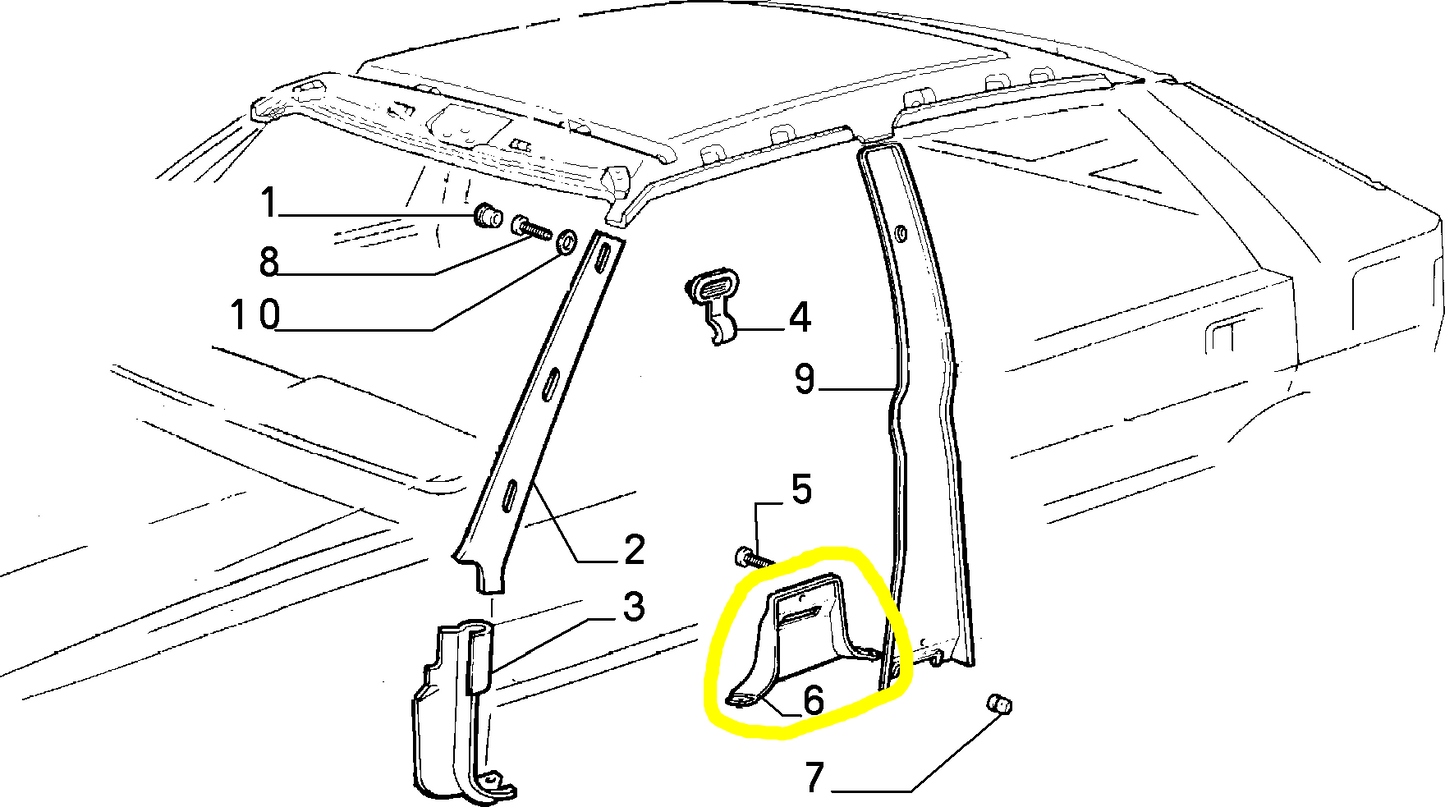 1
8
10
4
9
5
2
3
6
7