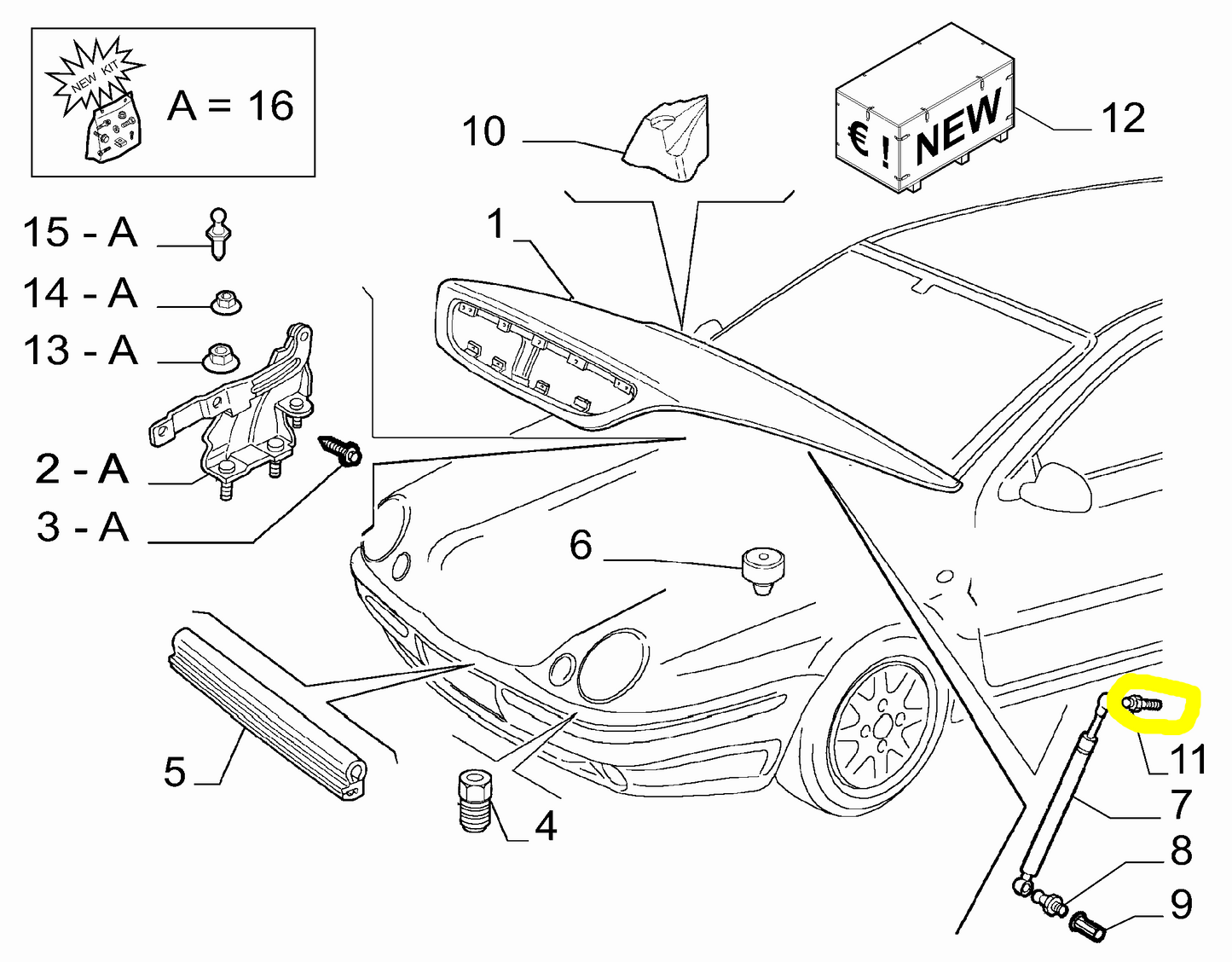 NEW KIT

A = 16

10

€ ! NEW

12

1

15 - A

14 - A

13 - A

2 - A

3 - A

6

5

4

11

7

8

9