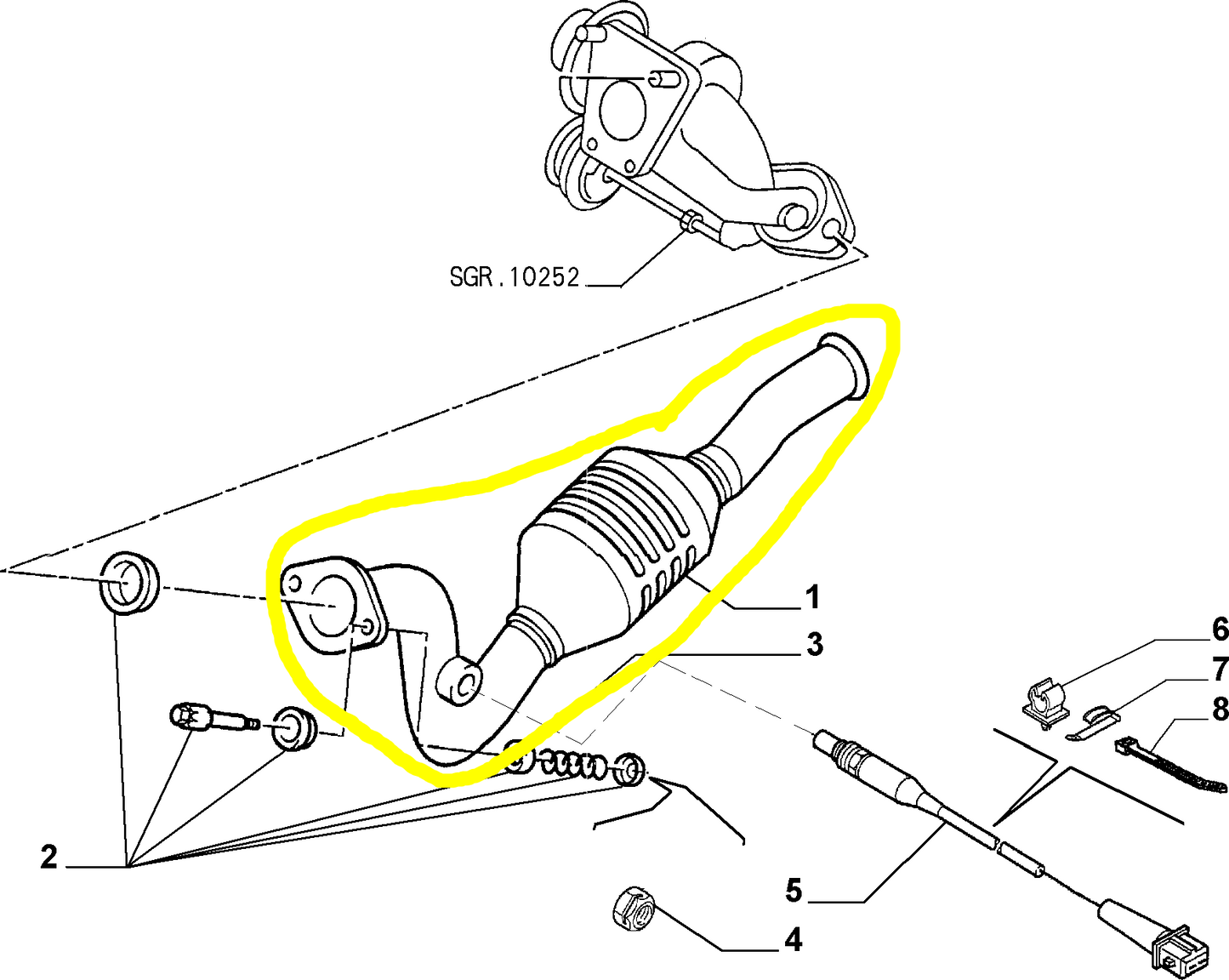 SGR.10252

1

3

6

7

8

2

5

4