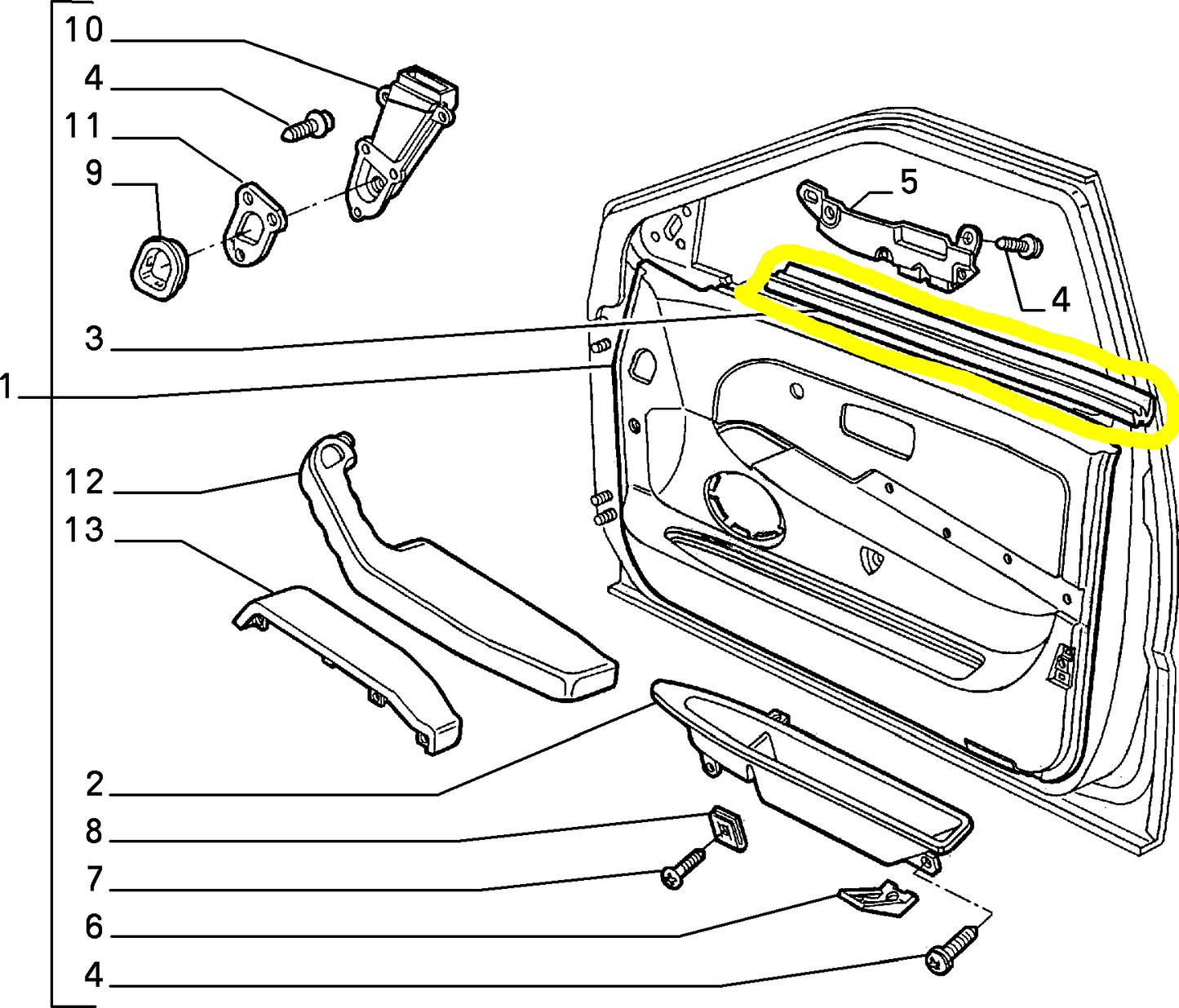 10
4
11
9
5
4
3
1
12
13
2
8
7
6
4