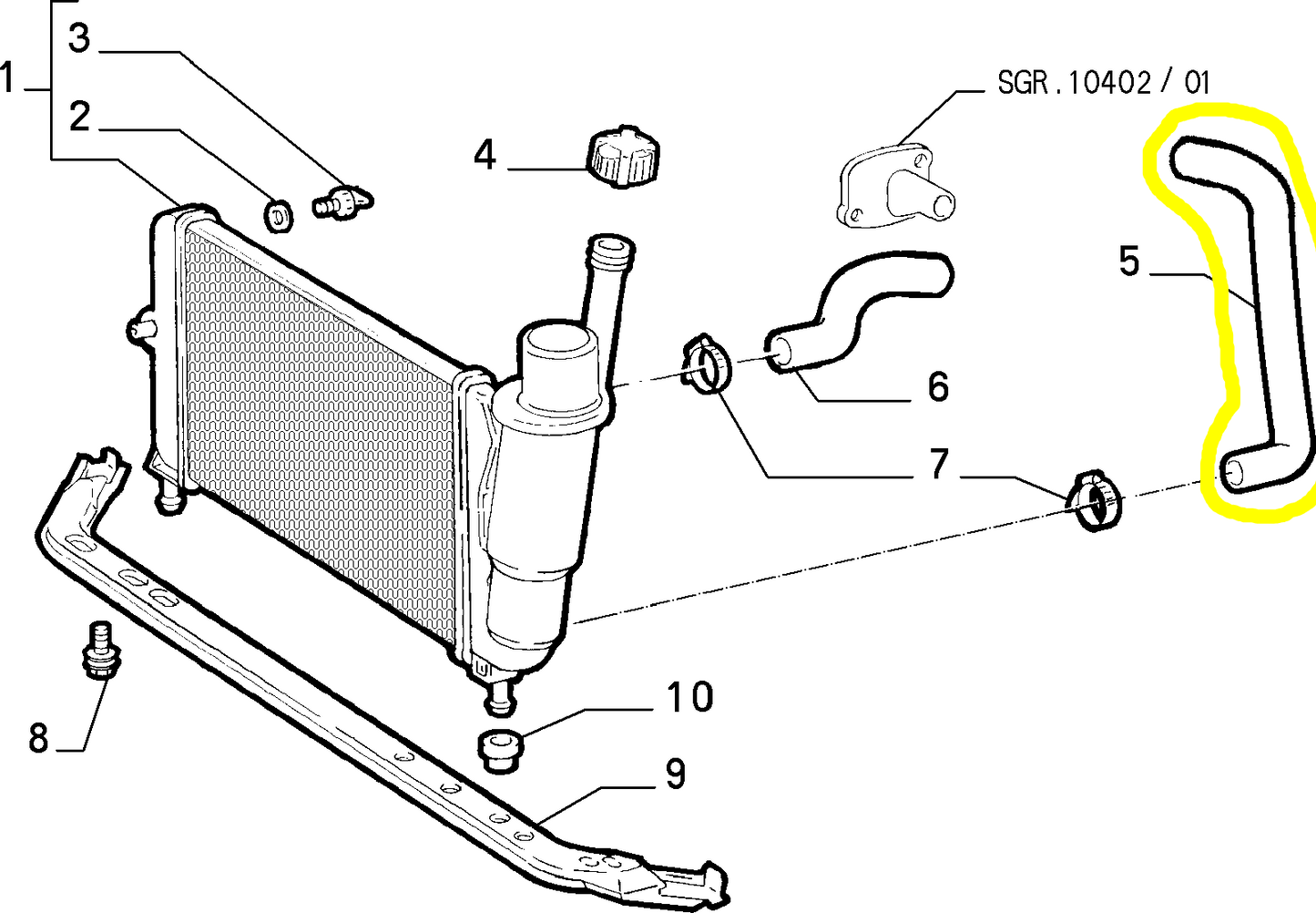 1
3
2
4
SGR.10402 / 01
5
6
7
8
10
9