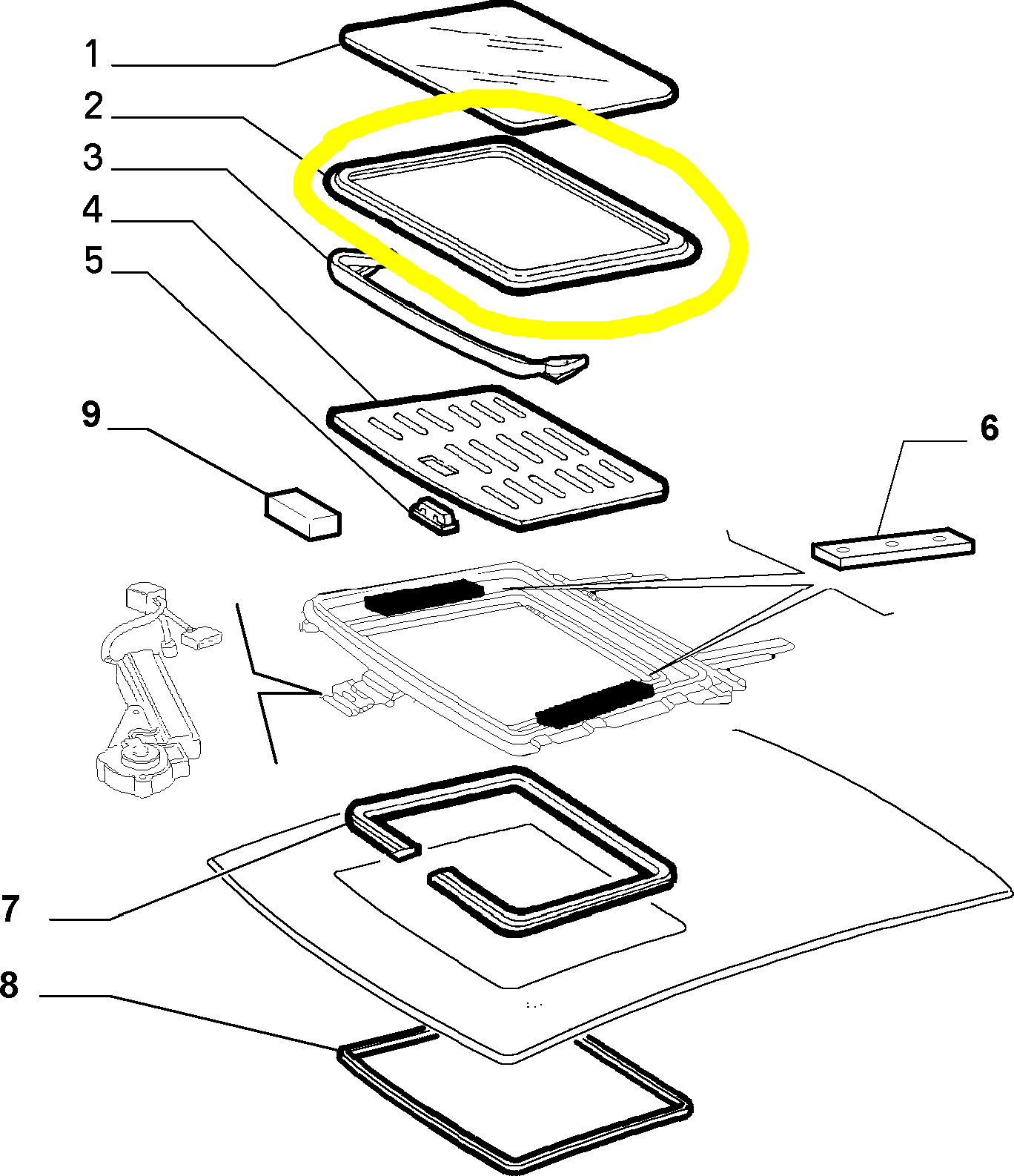 1
2
3
4
5
9
6
7
8