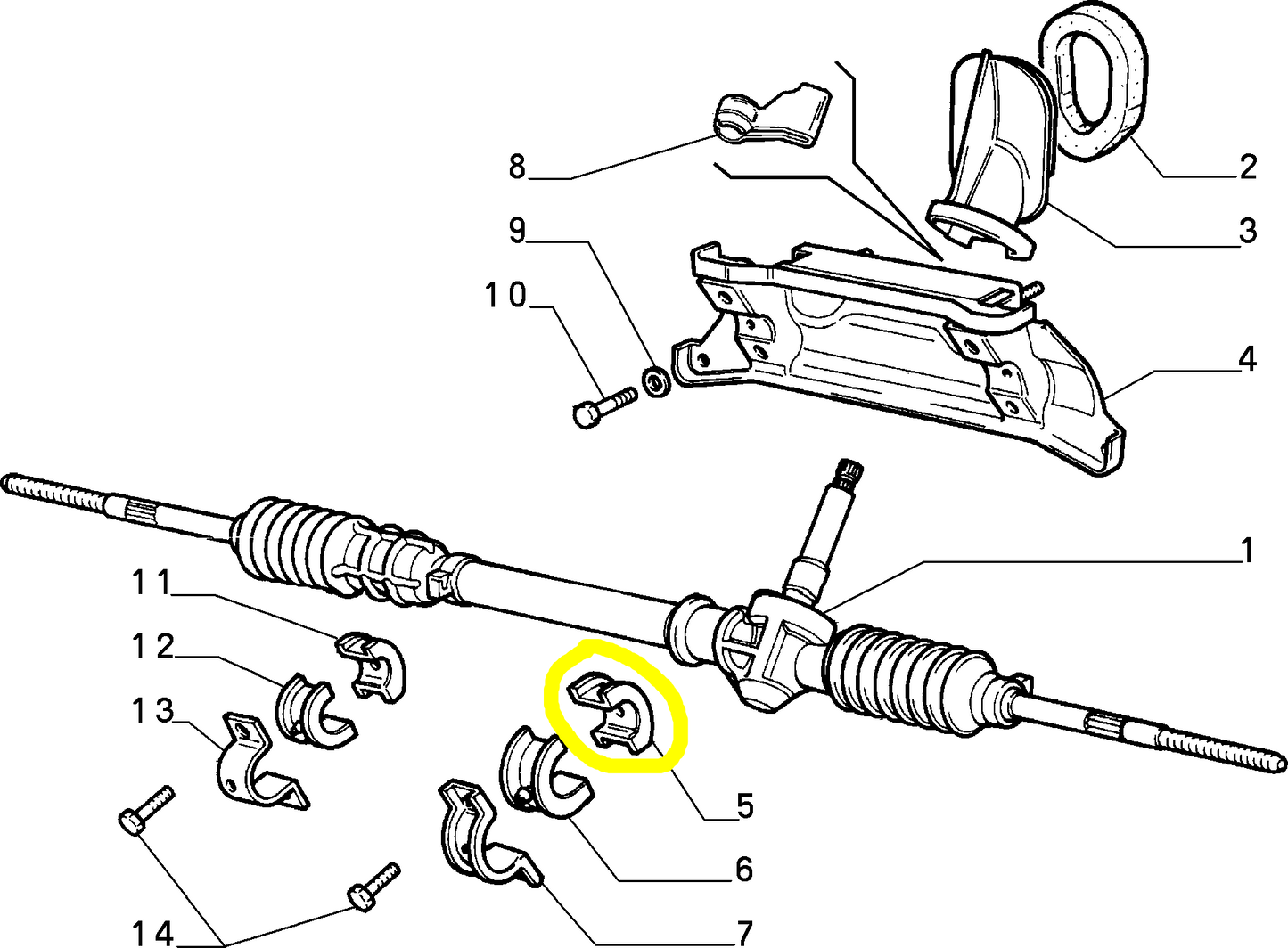 8
2
9
3
10
4
1
11
12
13
5
6
14
7