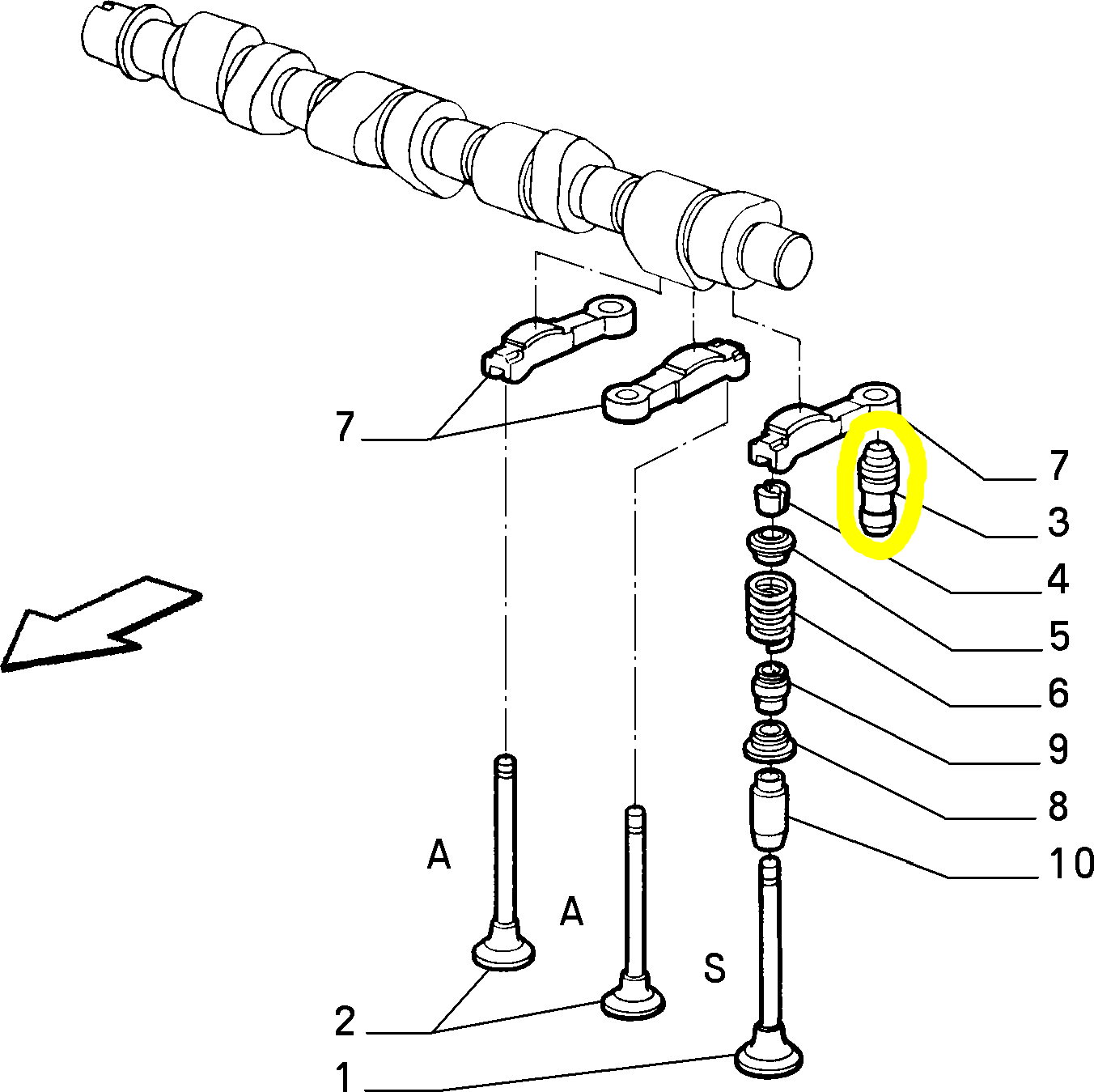 7
7
3
4
5
6
9
8
10
A
A
S
2
1