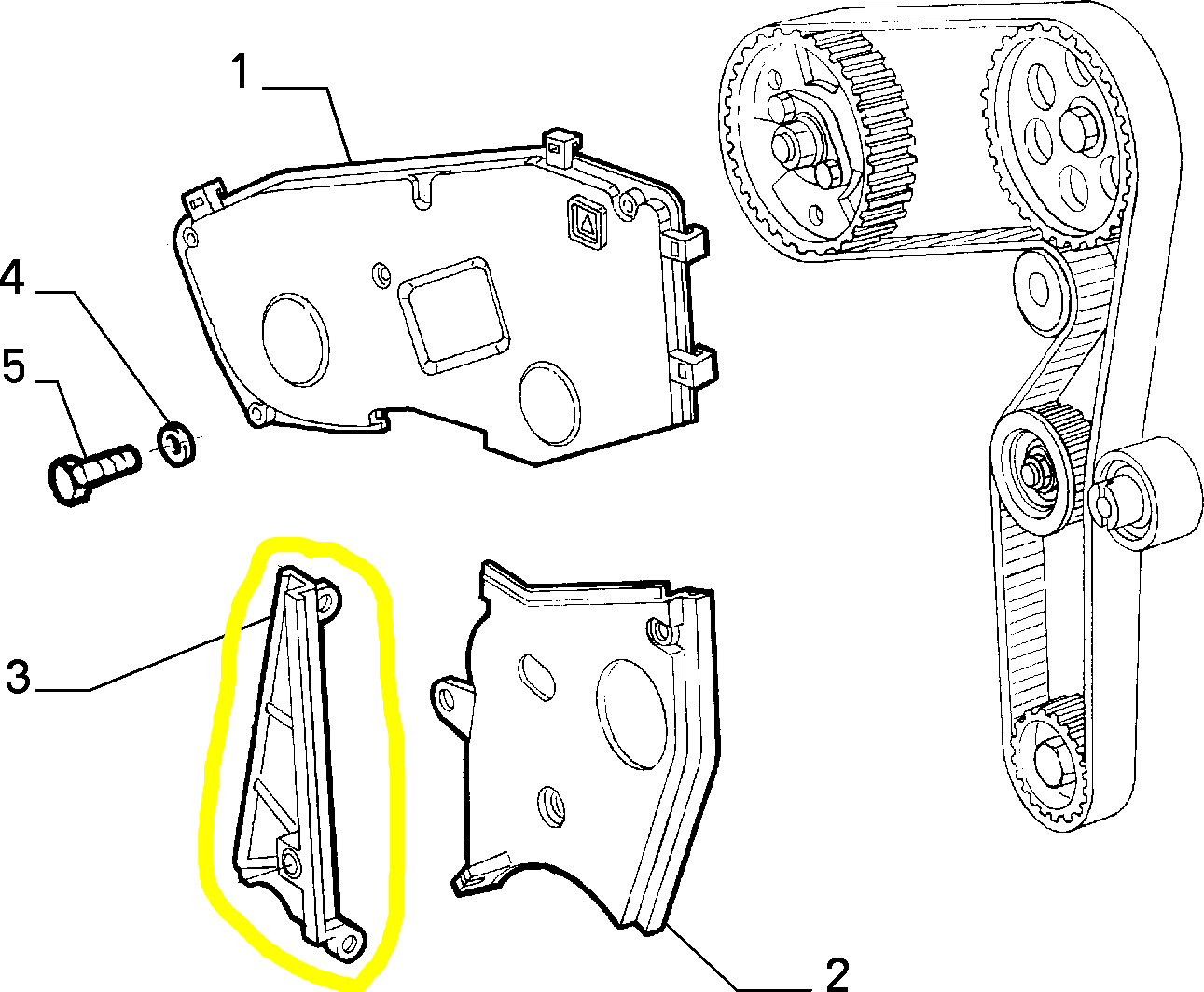 1
4
5
3
2