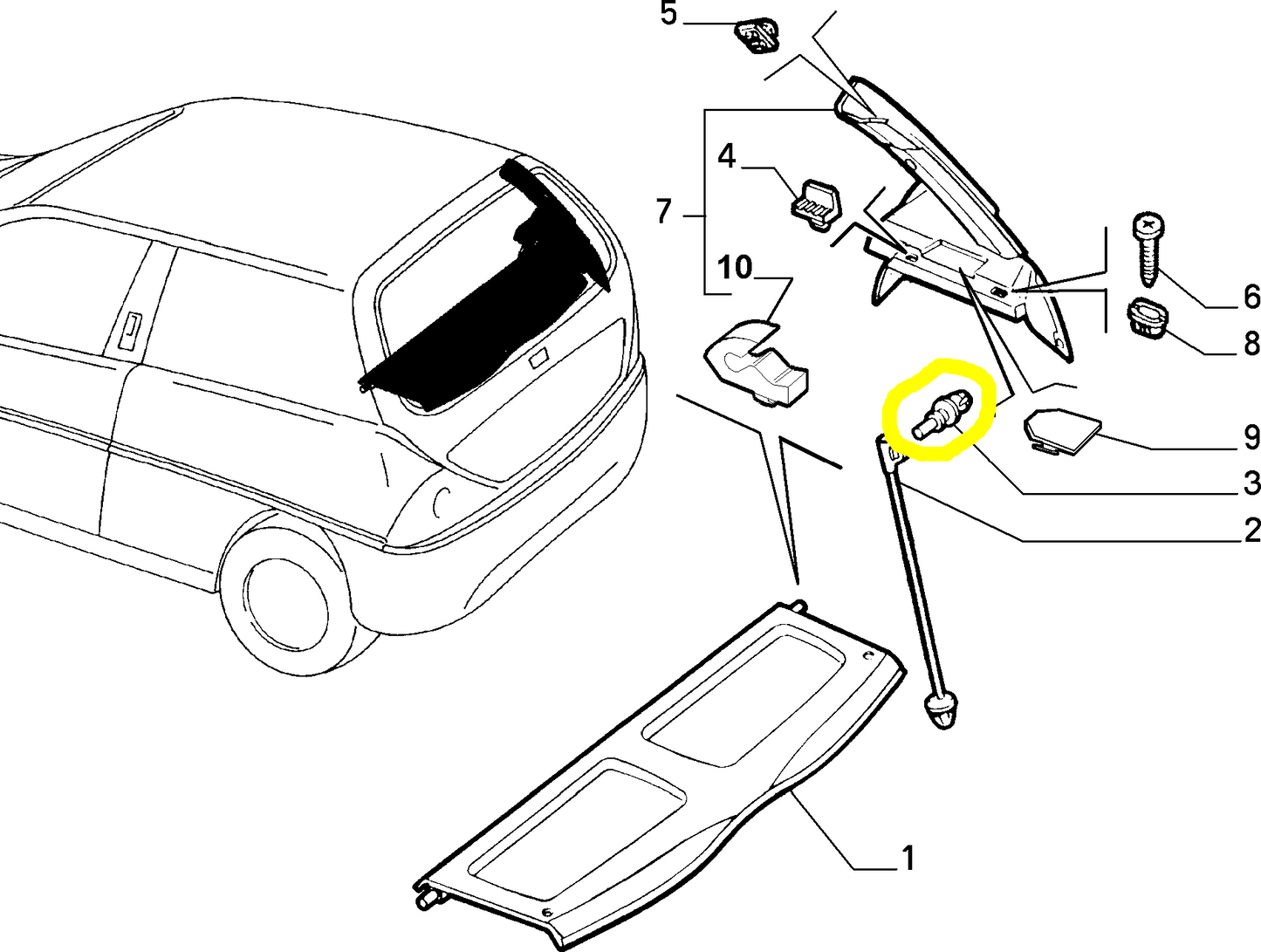 5
4
7
10
6
8
9
3
2
1