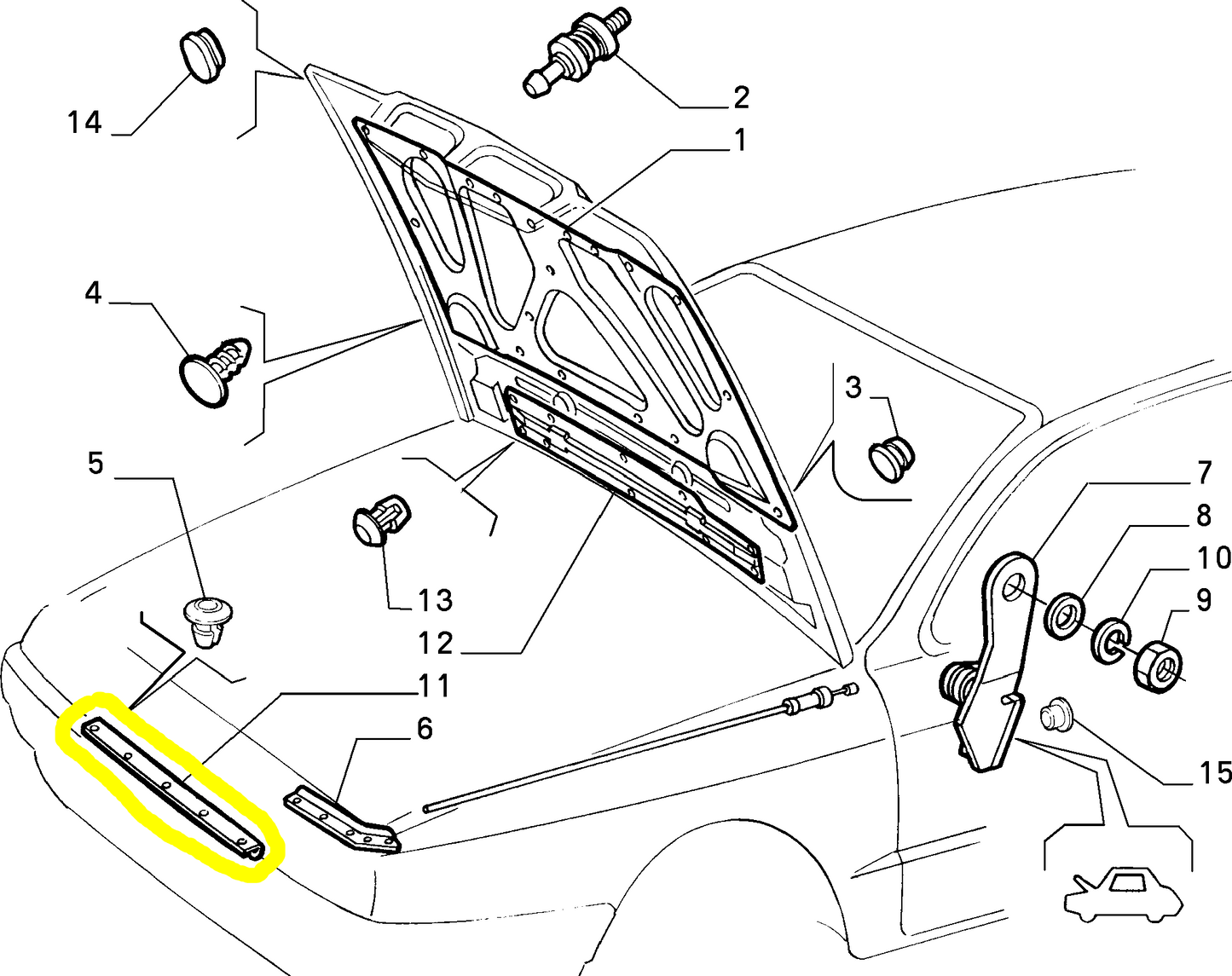 14
2
1
4
3
5
7
8
10
9
13
12
11
6
15