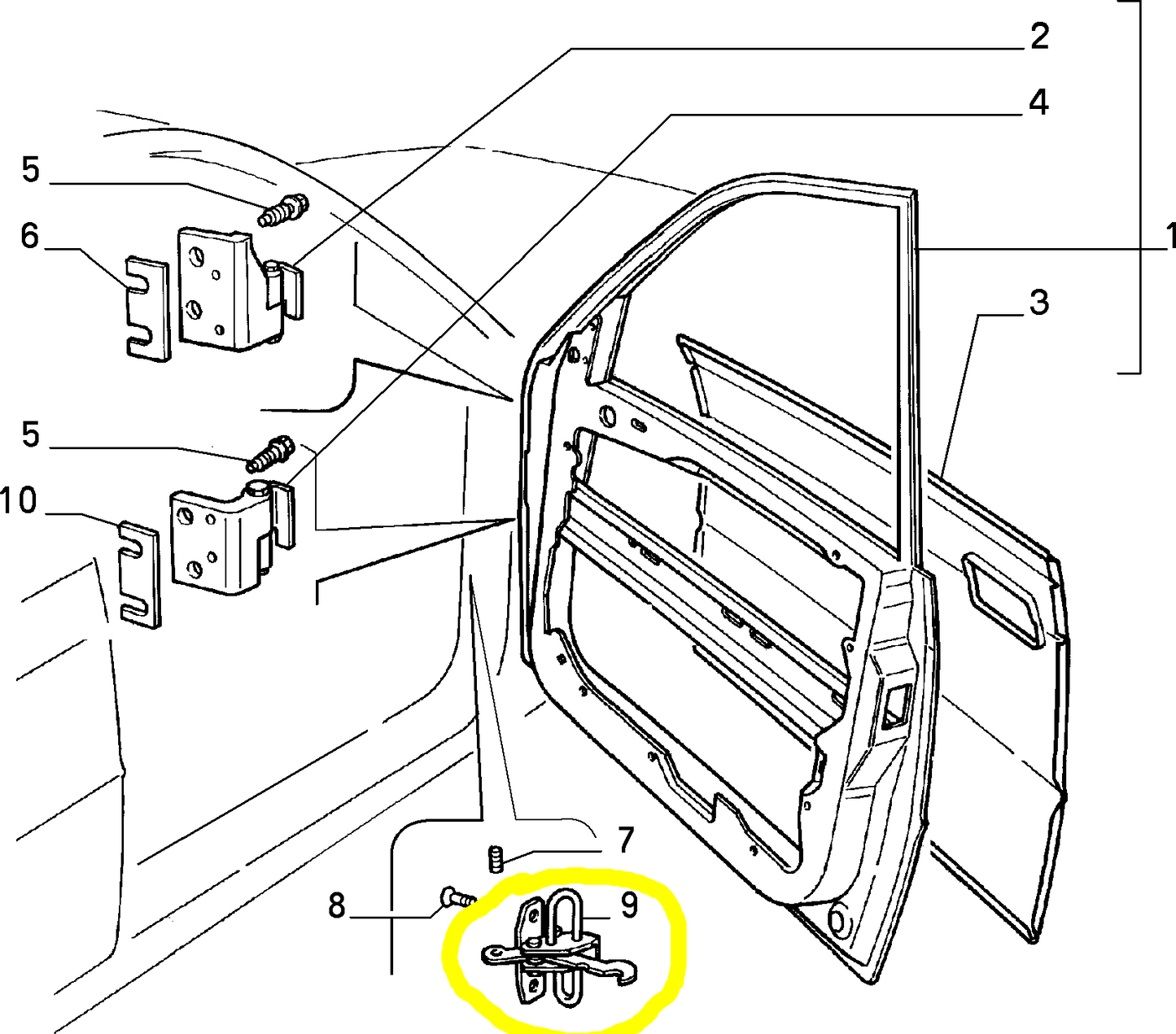 2
4
5
6
1
3
5
10
7
8
9