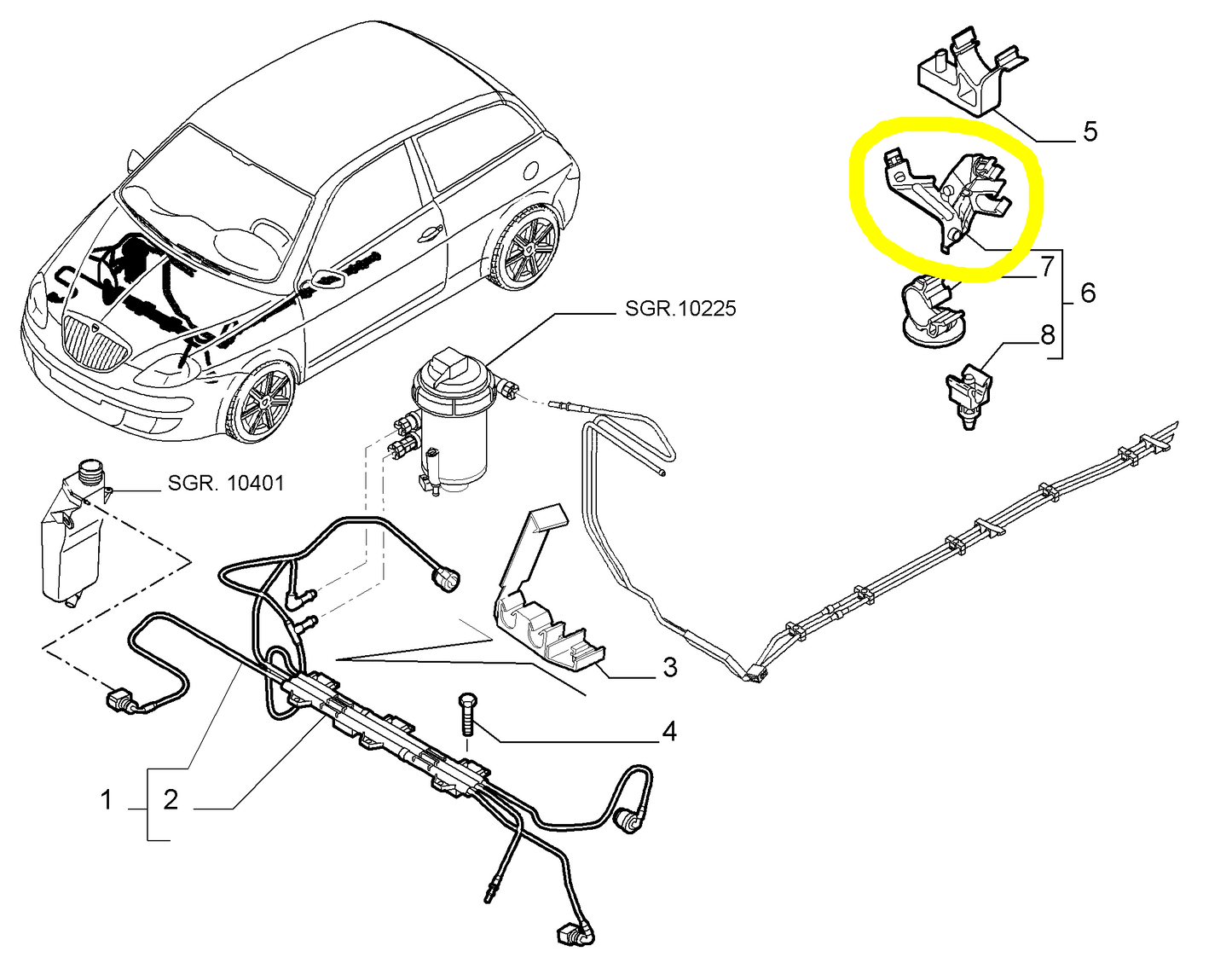 5
7
6
8
SGR.10225
SGR. 10401
3
4
1
2