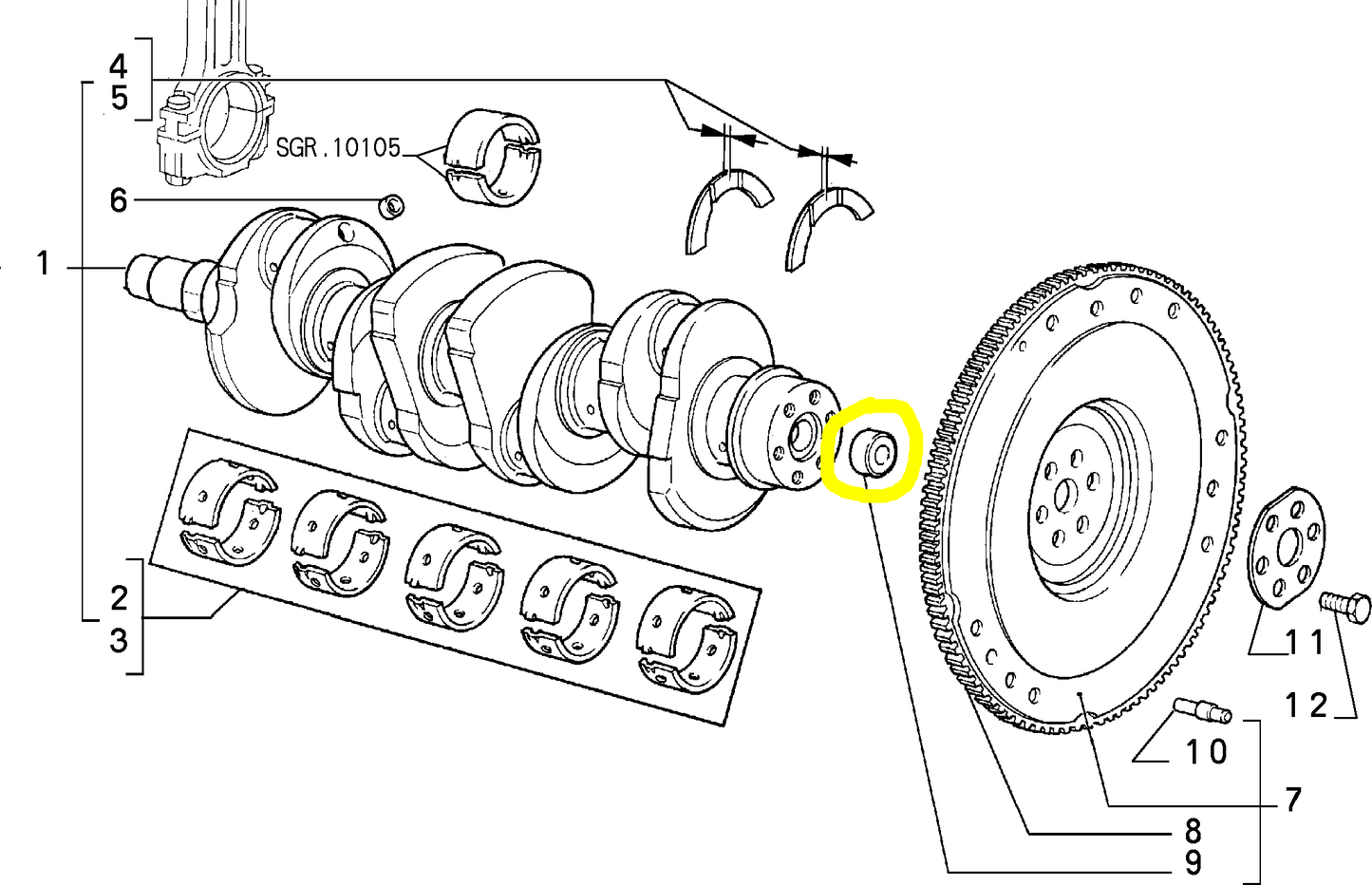 4
5
SGR.10105
6
1
2
3
11
12
10
7
8
9