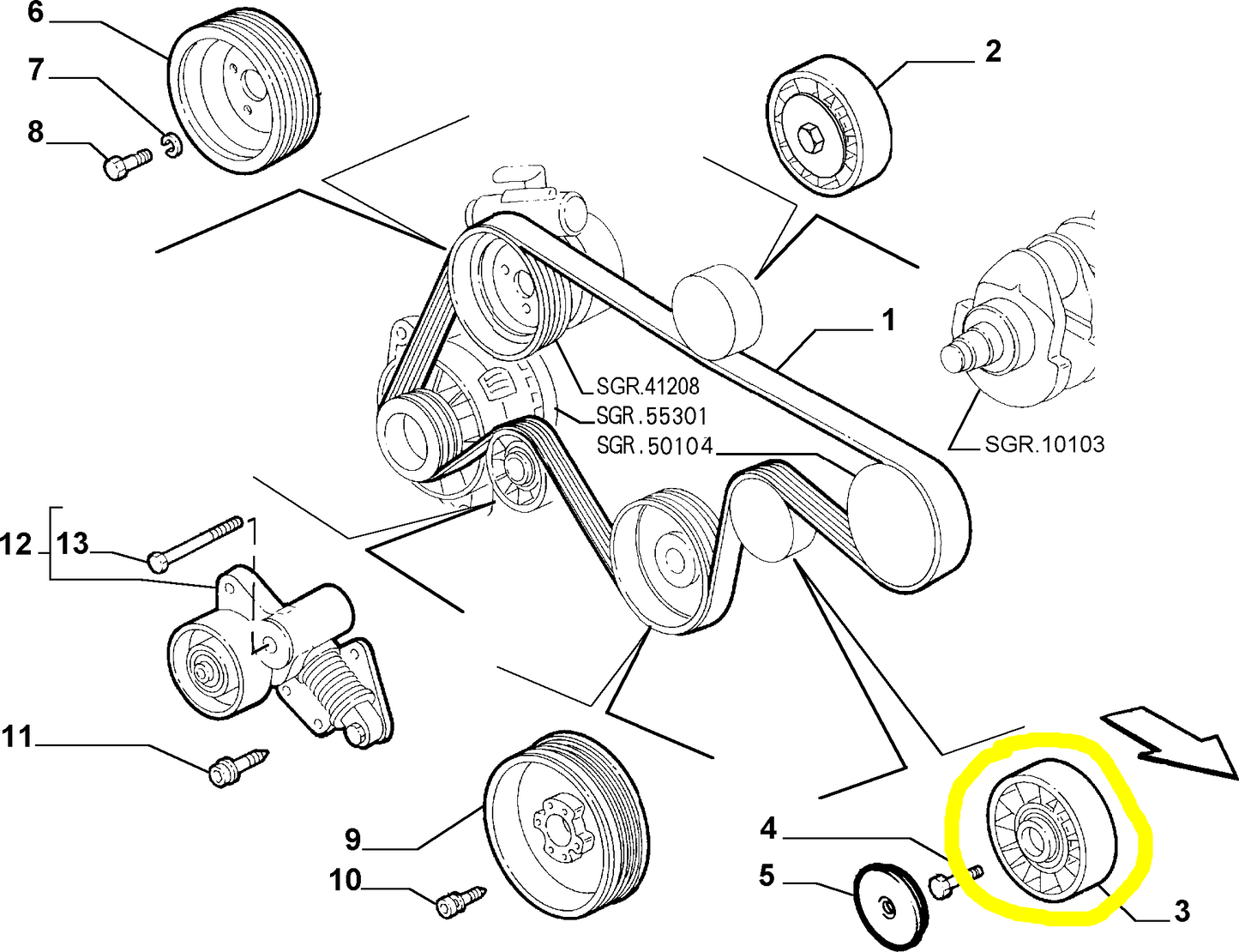 6
7
8
2
1
SGR.41208
SGR.55301
SGR.50104
SGR.10103
12
13
11
9
10
4
5
3