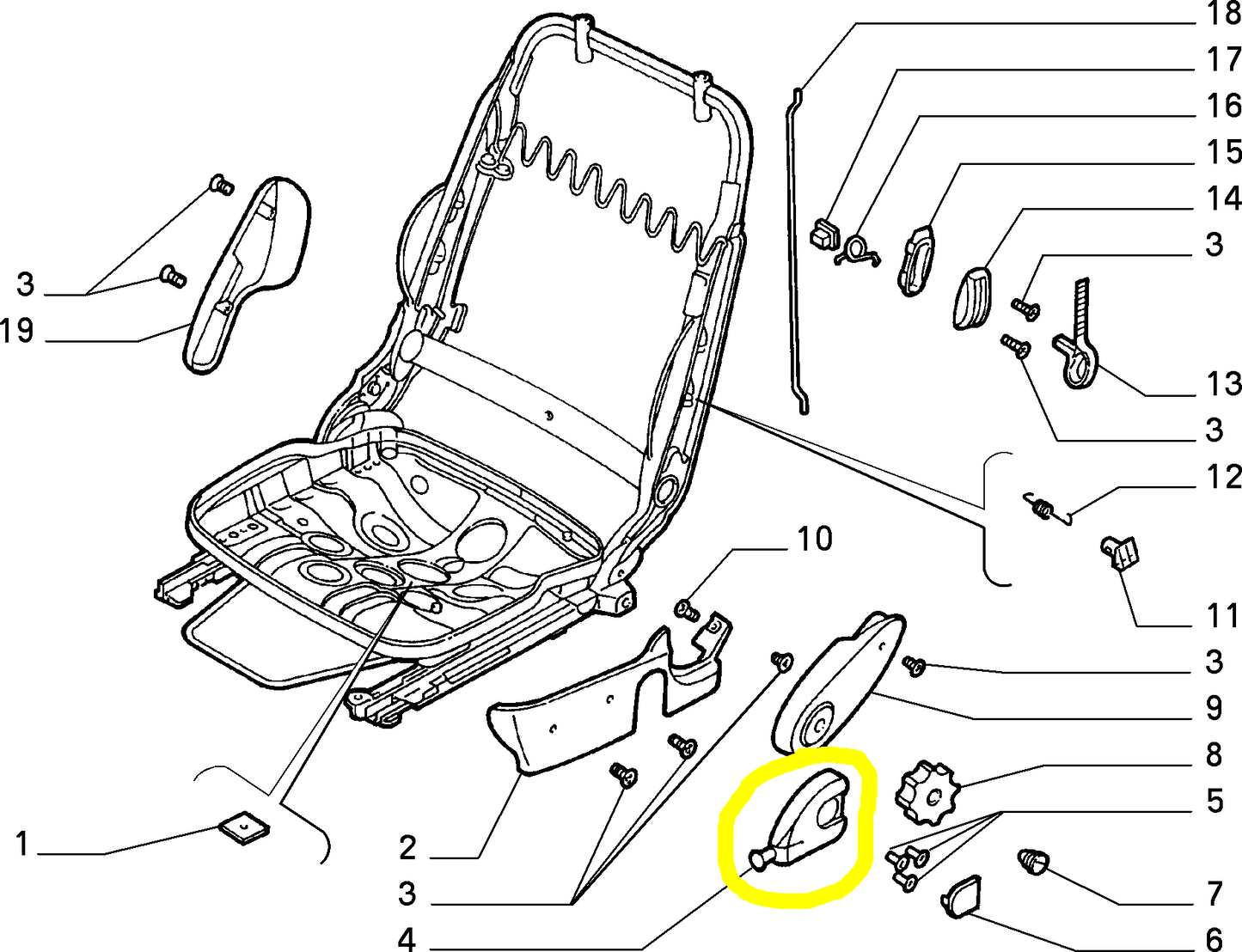 18
17
16
15
14
3
13
3
12
11
3
9
8
5
7
6
3
19
10
1
2
3
4