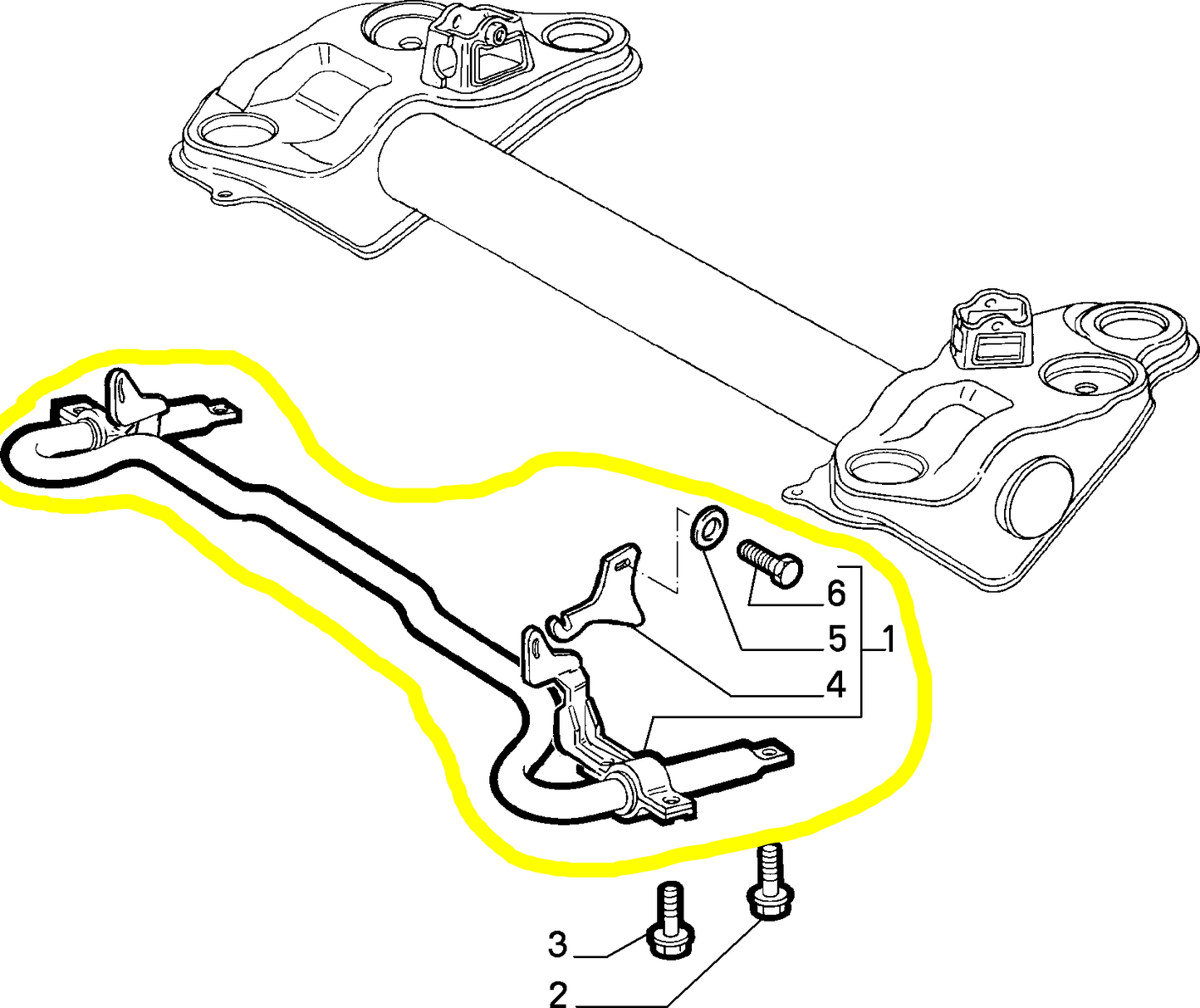 6
5
1
4
3
2