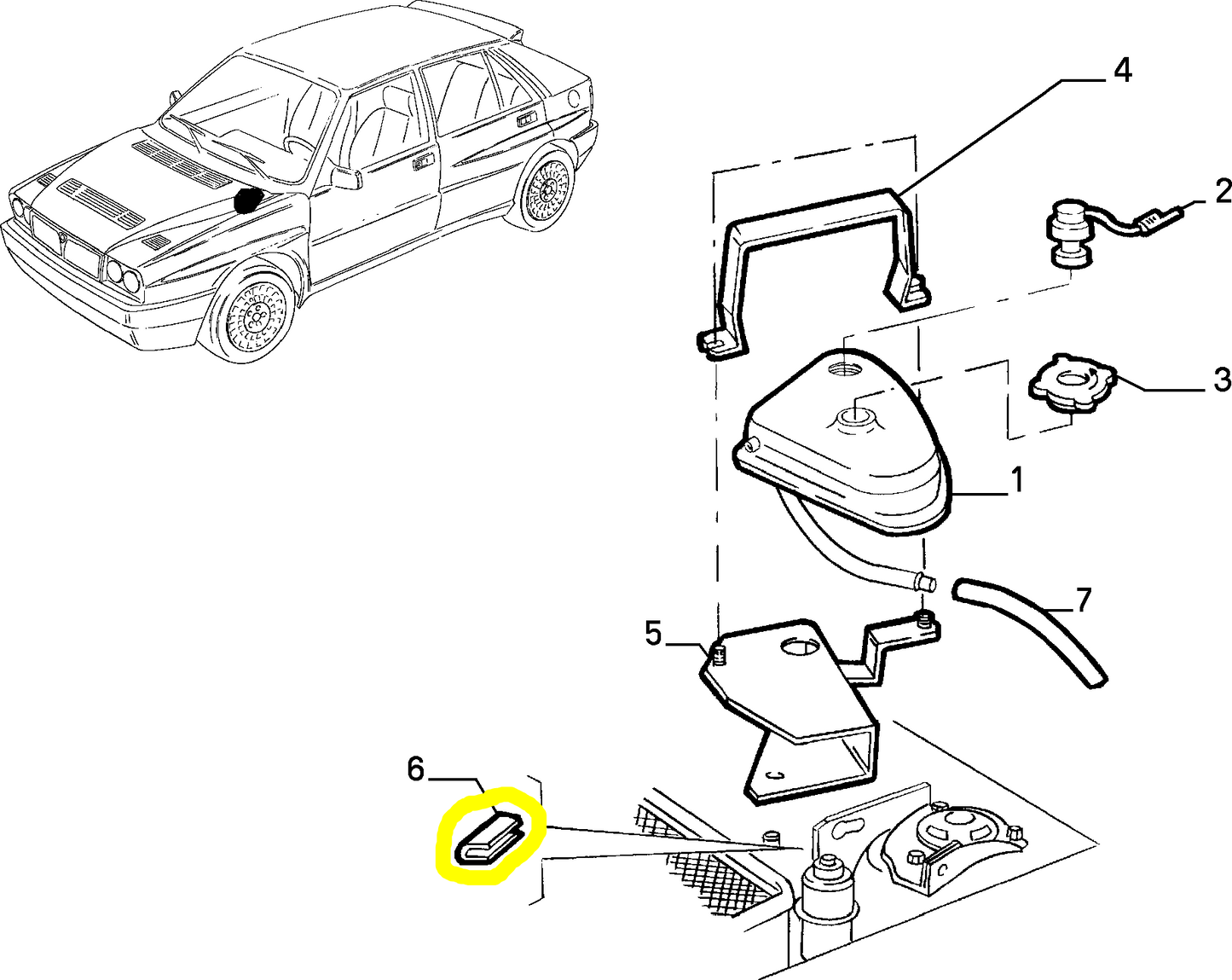 4
2
3
1
7
5
6