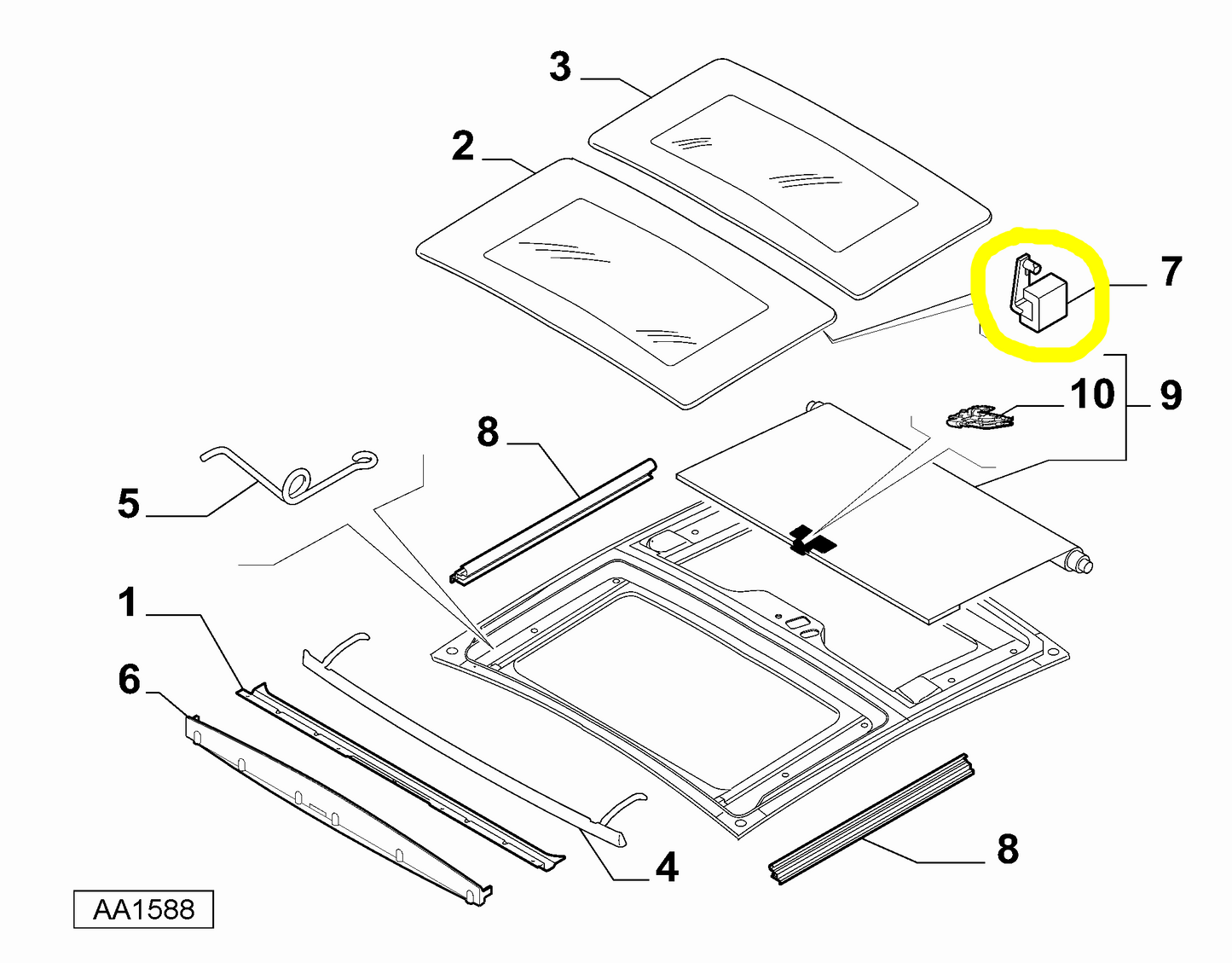 3

2

7

10

9

8

5

1

6

4

8

AA1588