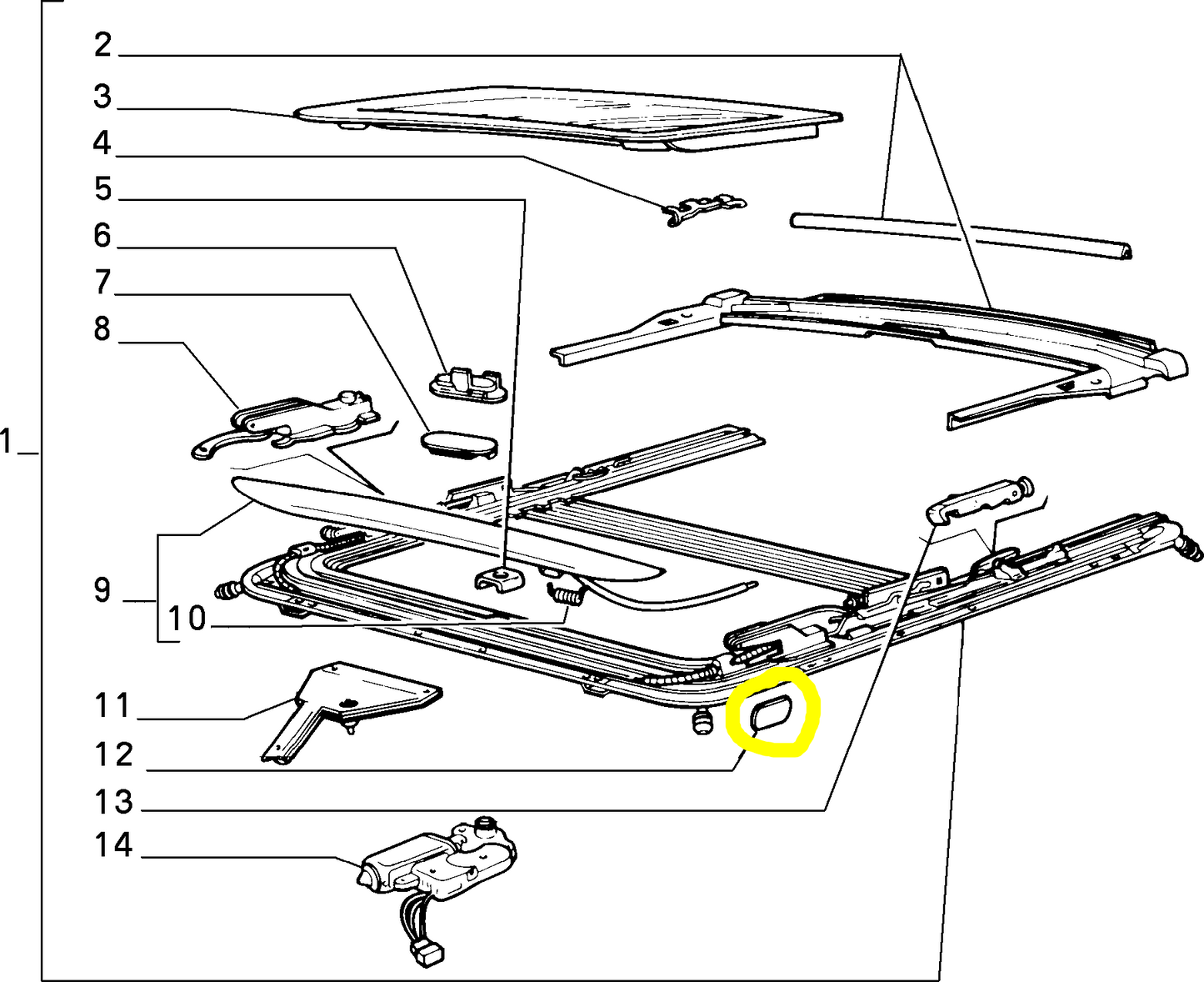 2
3
4
5
6
7
8
1
9
10
11
12
13
14