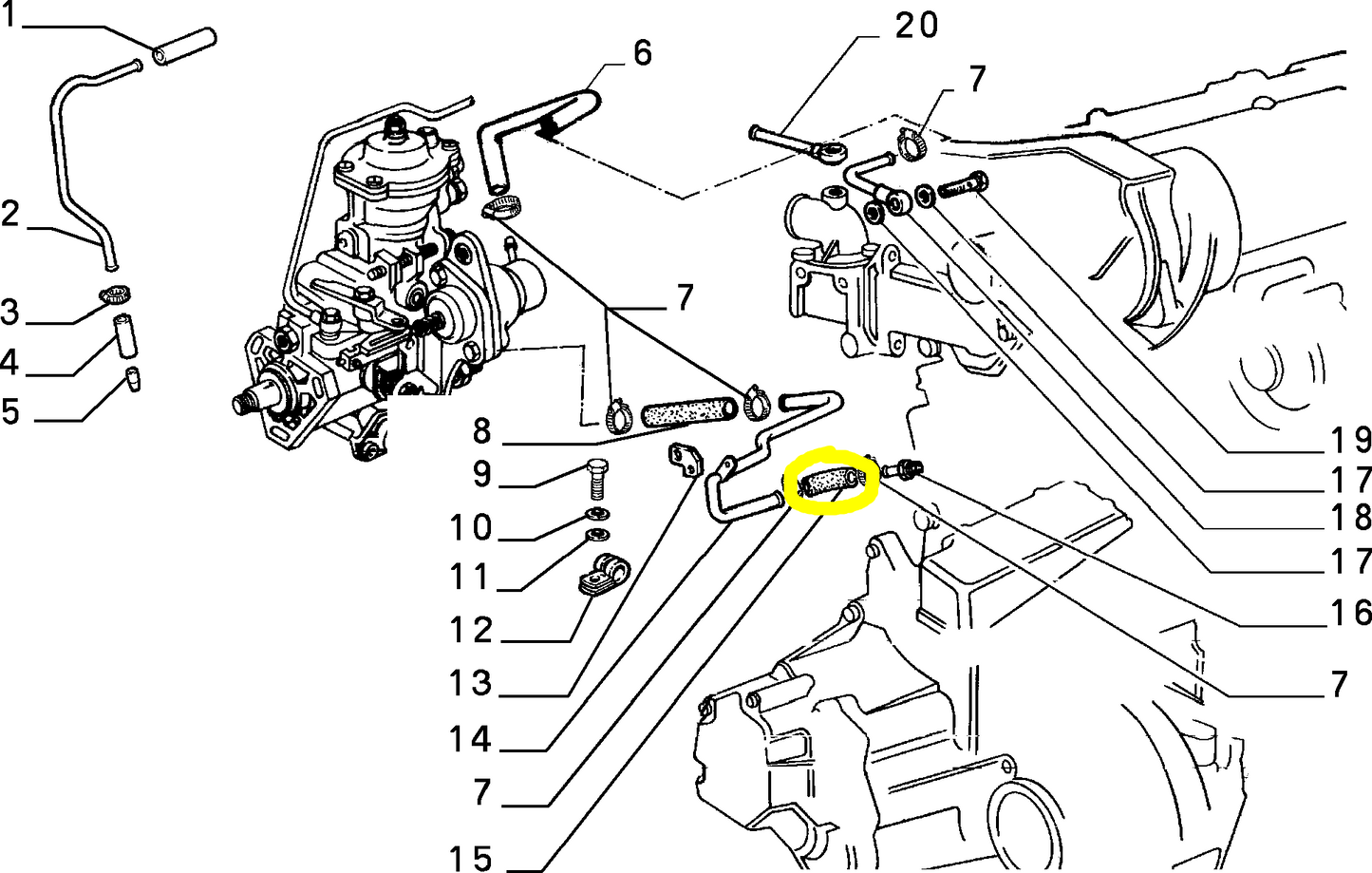 1
2
3
4
5
6
20
7
7
8
9
10
11
12
13
14
7
15
19
17
18
17
16
7