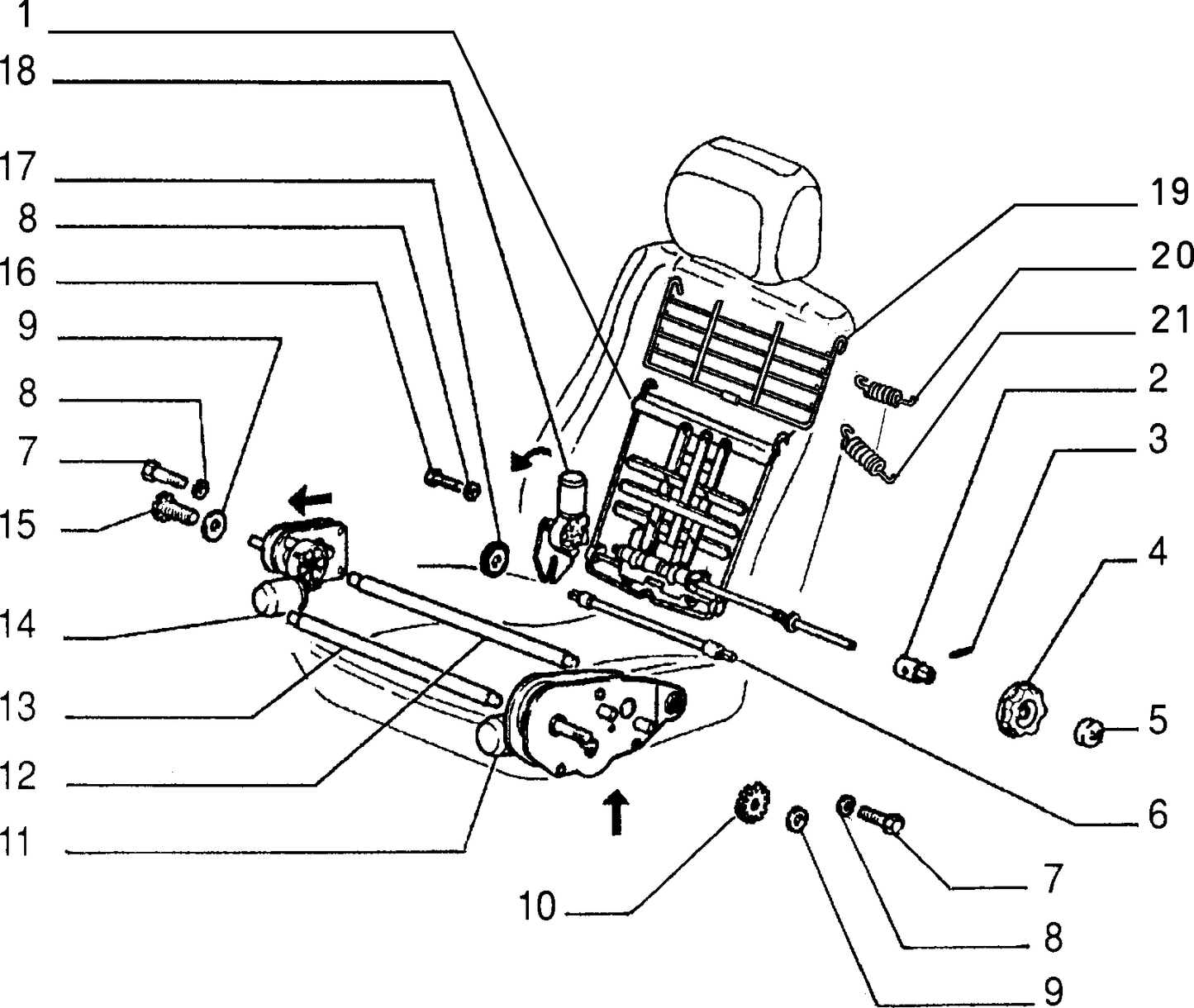 1
18
17
8
16
9
8
7
15
14
13
12
11
19
20
21
2
3
4
5
6
7
8
9
10