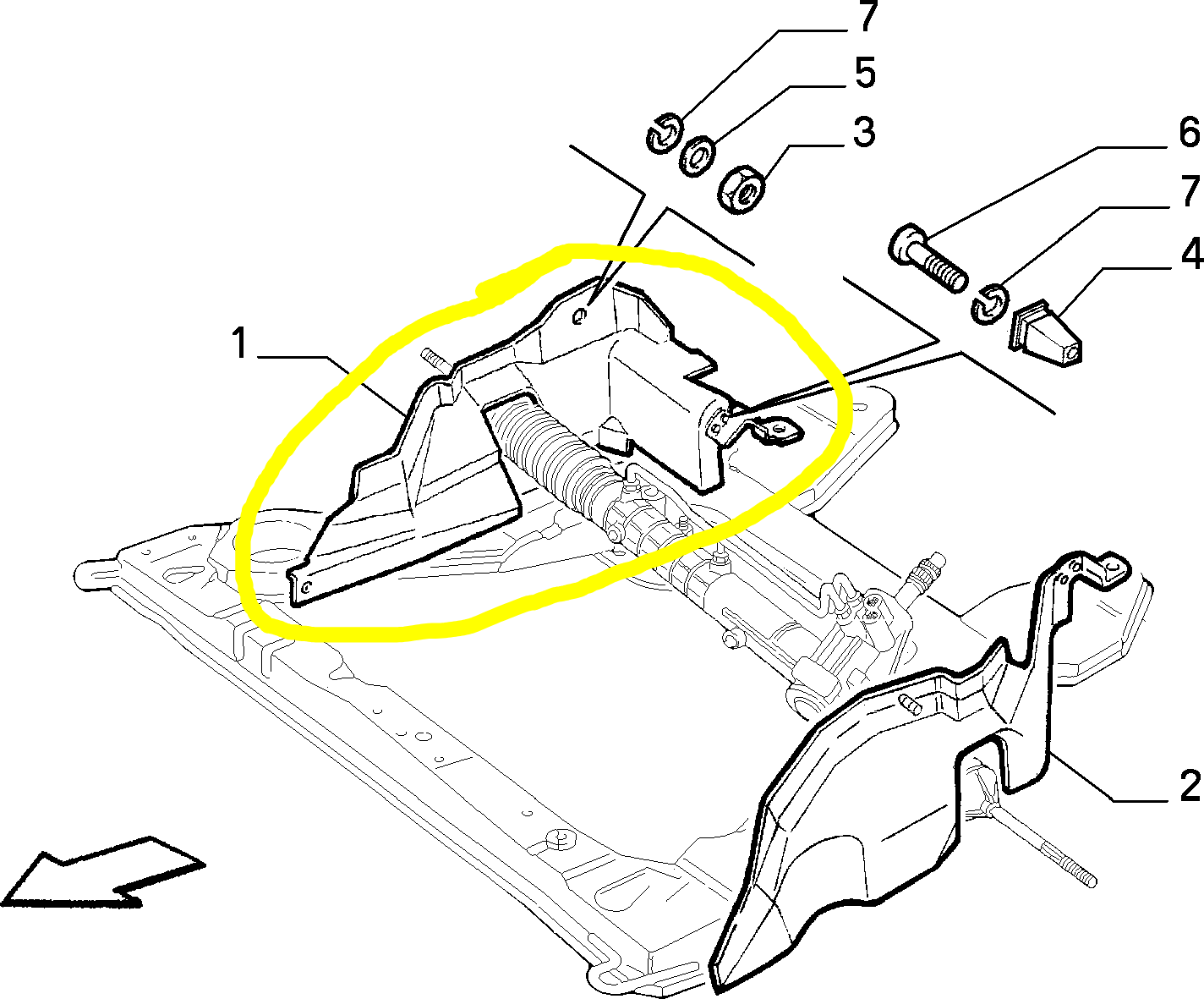 7
5
3
6
7
4
1
2